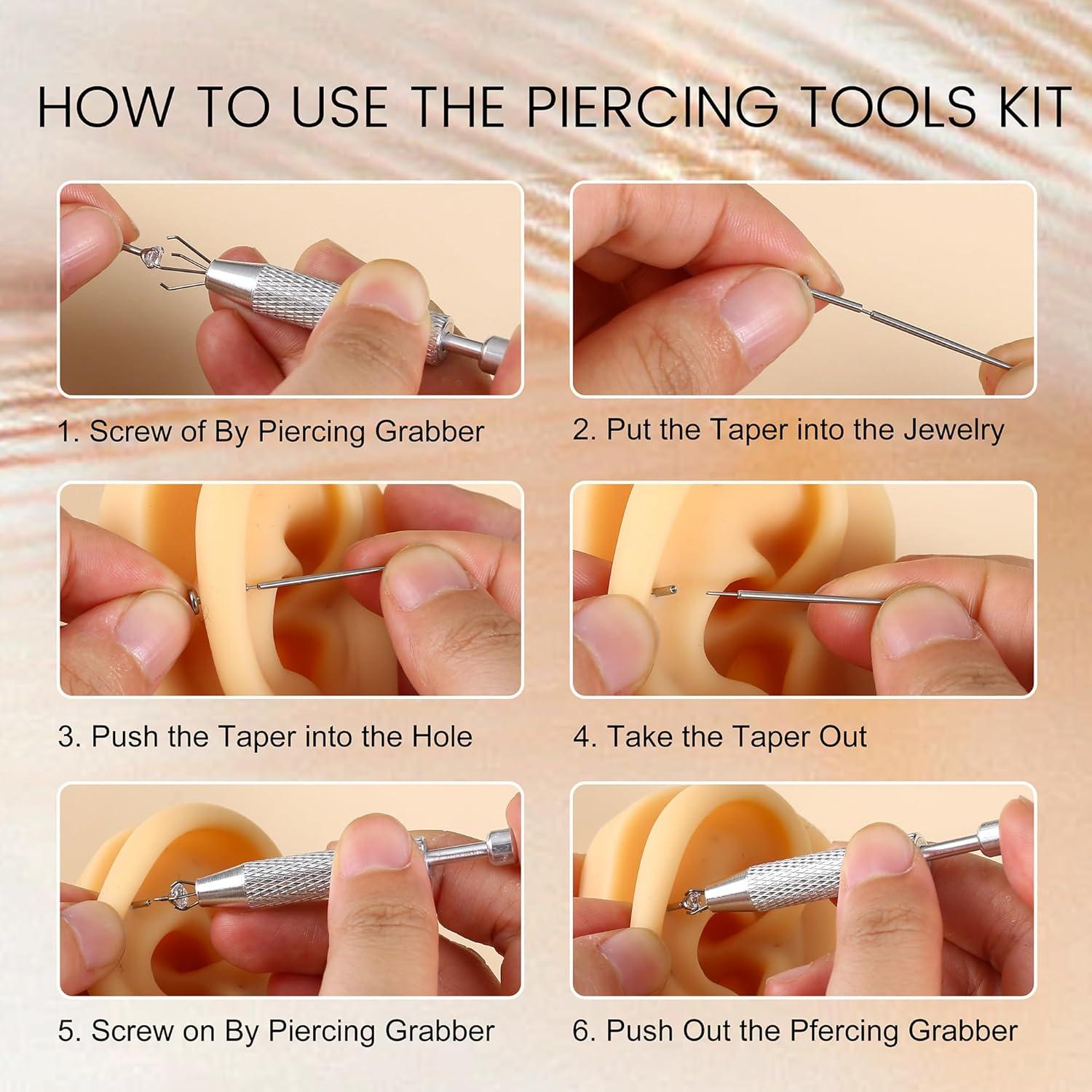 HOW TO USE THE PIERCING TOOLS KIT

1. Screw of By Piercing Grabber

2. Put the Taper into the Jewelry

3. Push the Taper into the Hole

4. Take the Taper Out

5. Screw on By Piercing Grabber

6. Push Out the Pfercing Grabber