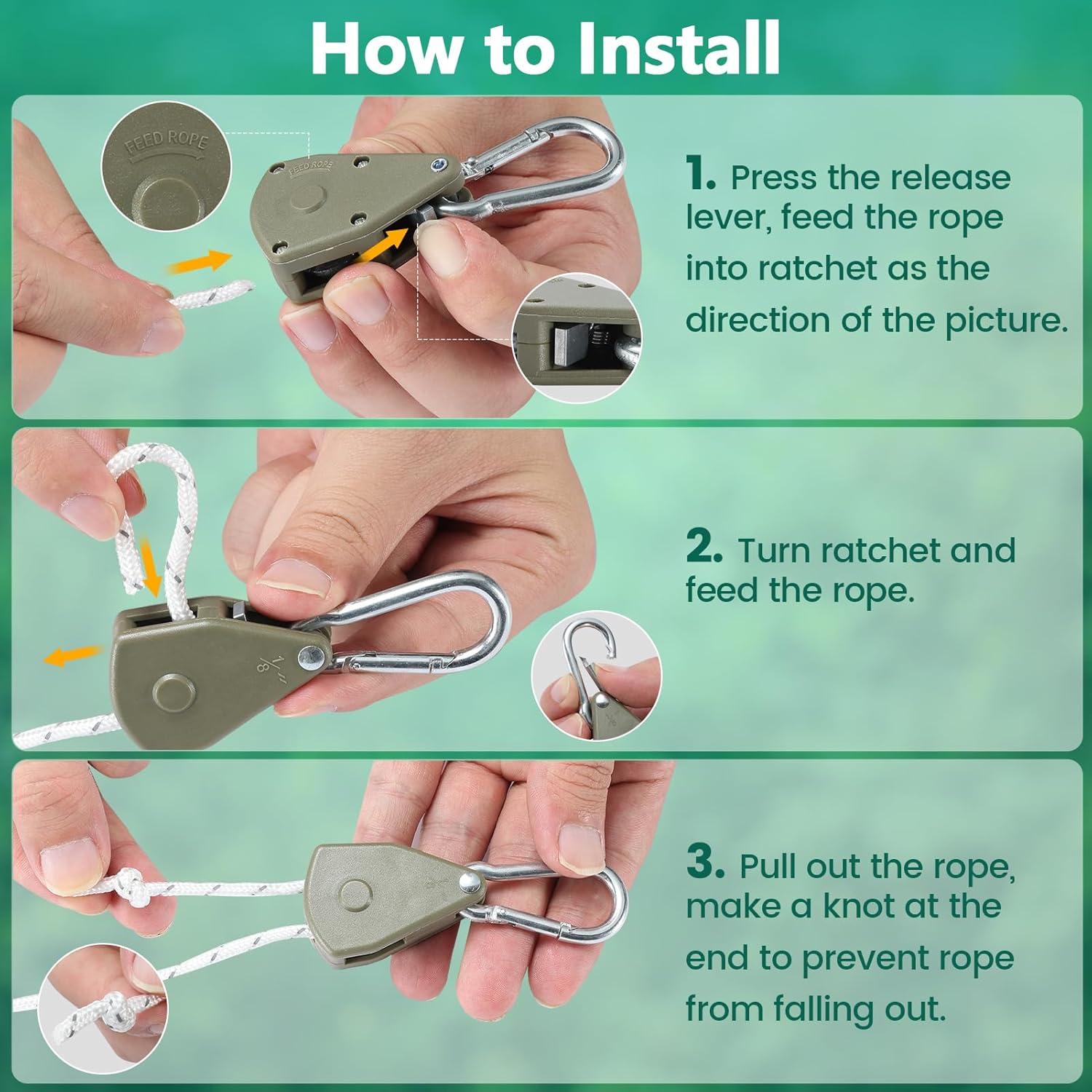 How to Install

FEED ROPE

FEED ROPE

1. Press the release lever, feed the rope into ratchet as the direction of the picture.

1/8"

2. Turn ratchet and feed the rope.

3. Pull out the rope, make a knot at the end to prevent rope from falling out.