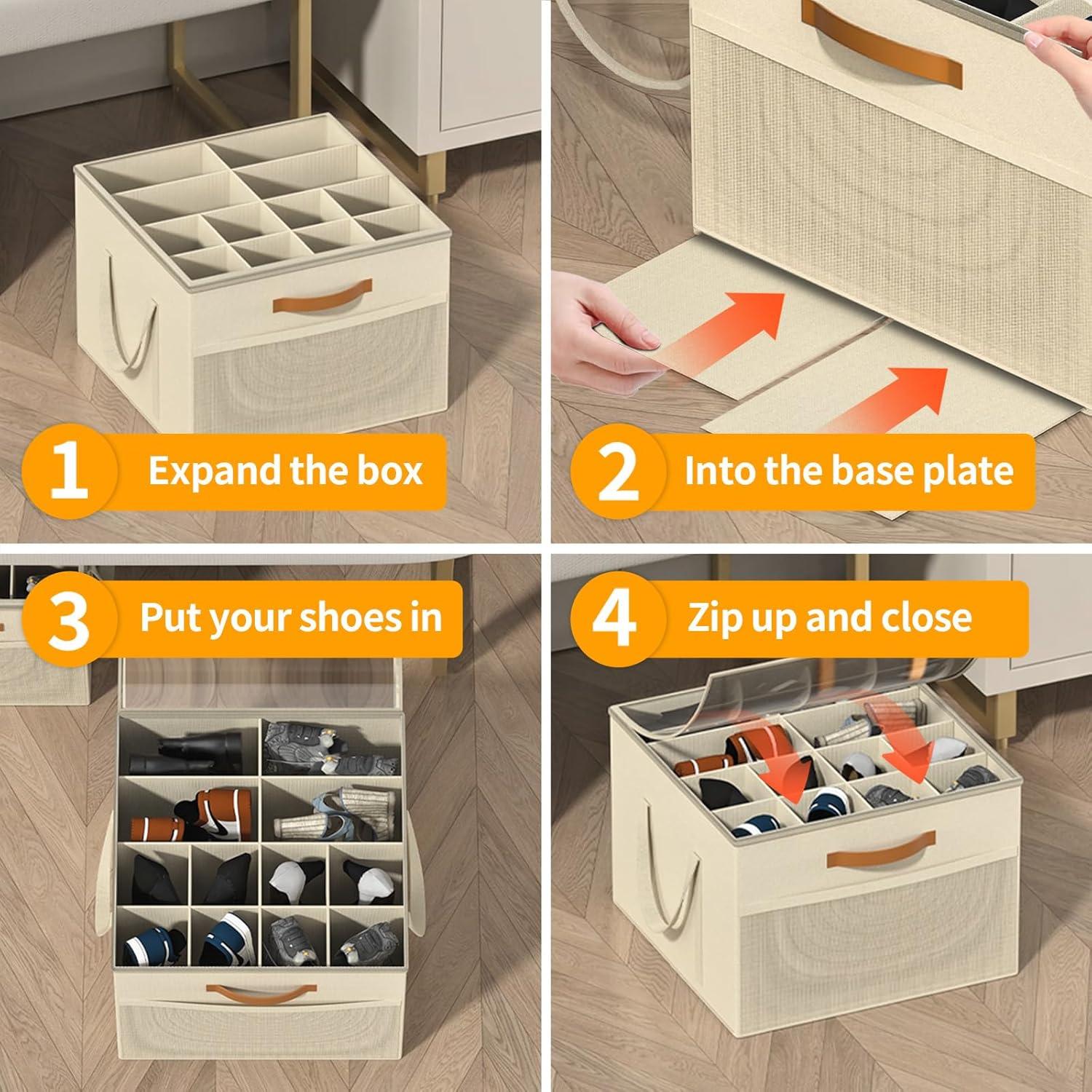 1 Expand the box

2 Into the base plate

3 Put your shoes in

4 Zip up and close