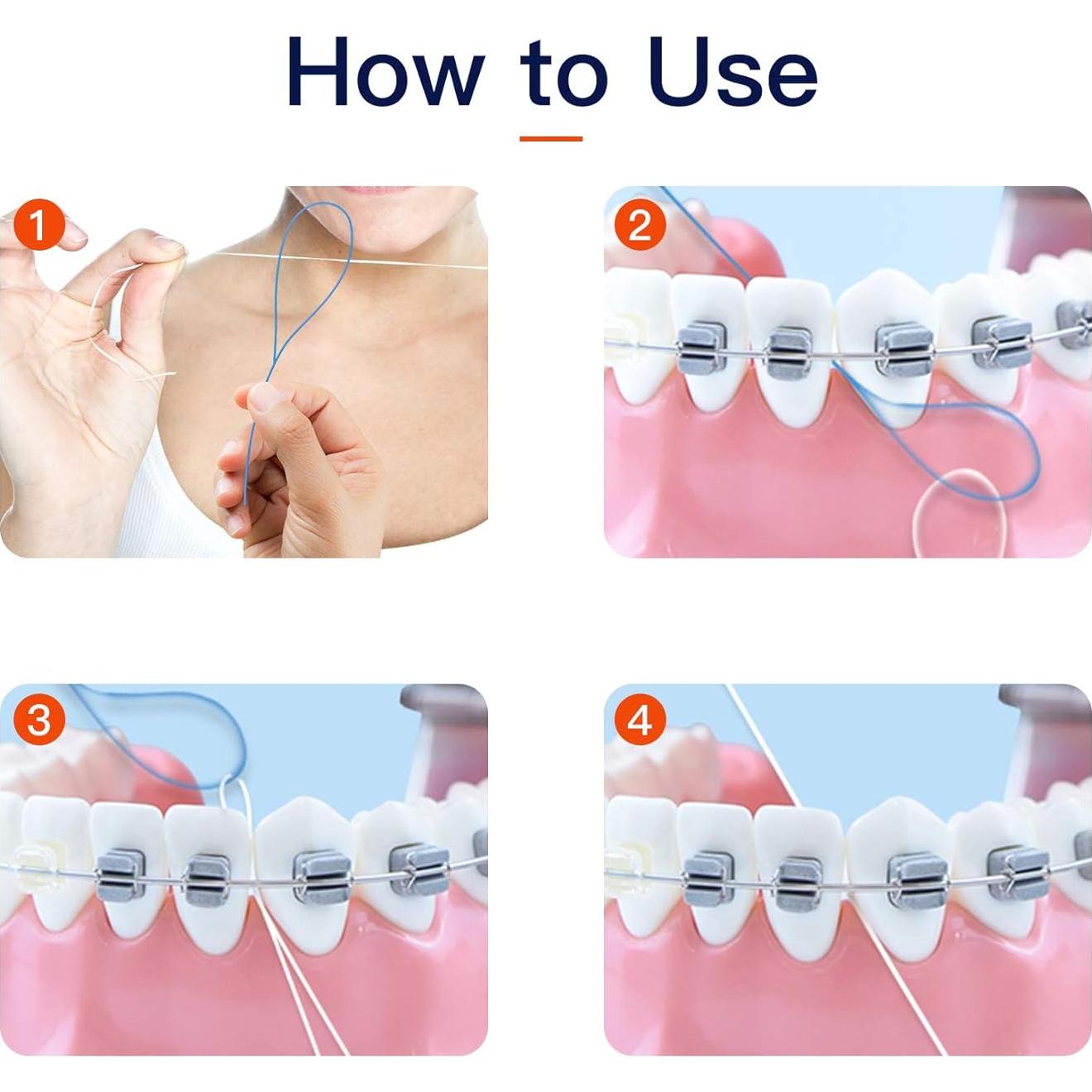 How to Use

1

2

3

4