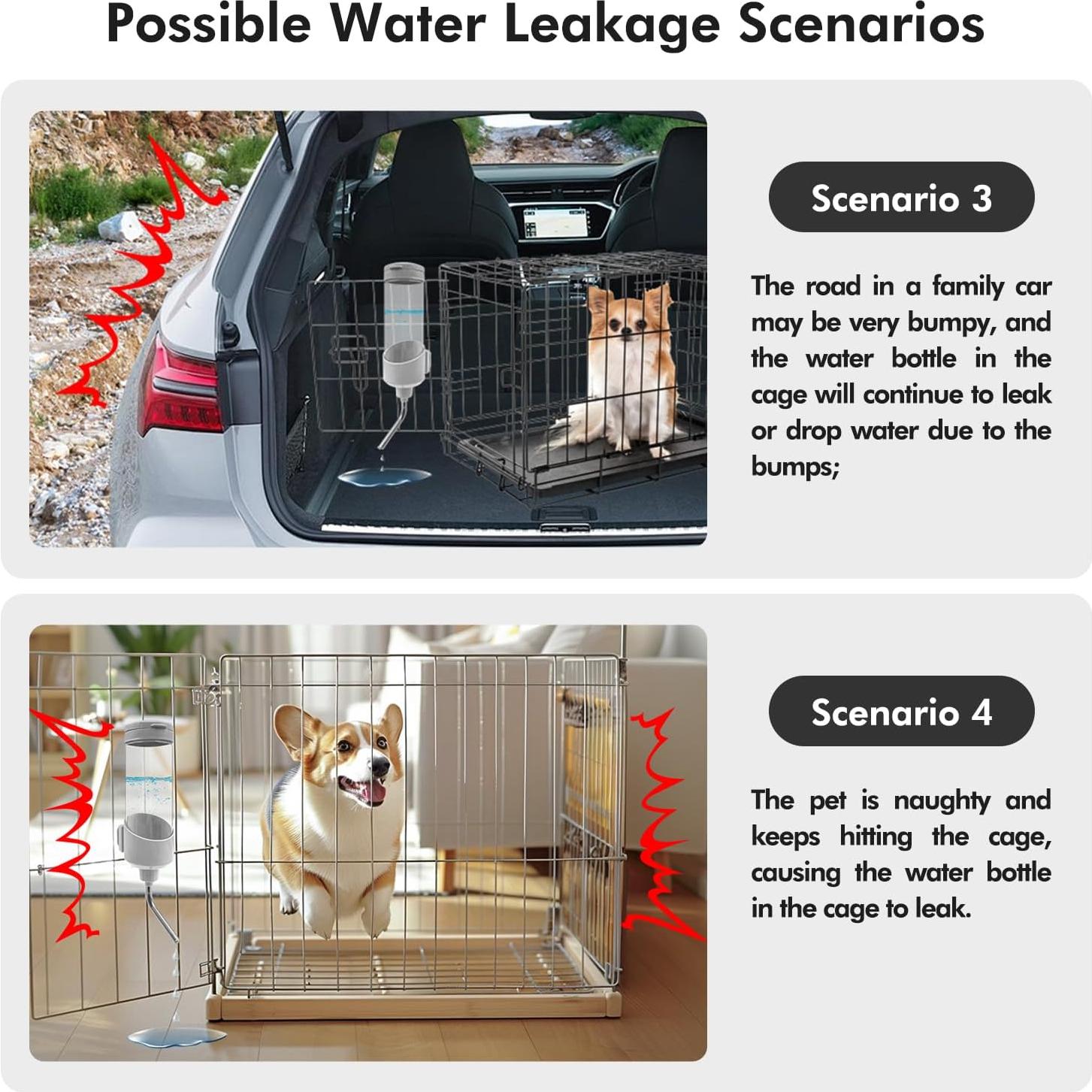 Possible Water Leakage Scenarios

Scenario 3

The road in a family car may be very bumpy, and the water bottle in the cage will continue to leak or drop water due to the bumps;

Scenario 4

The pet is naughty and keeps hitting the cage, causing the water bottle in the cage to leak.