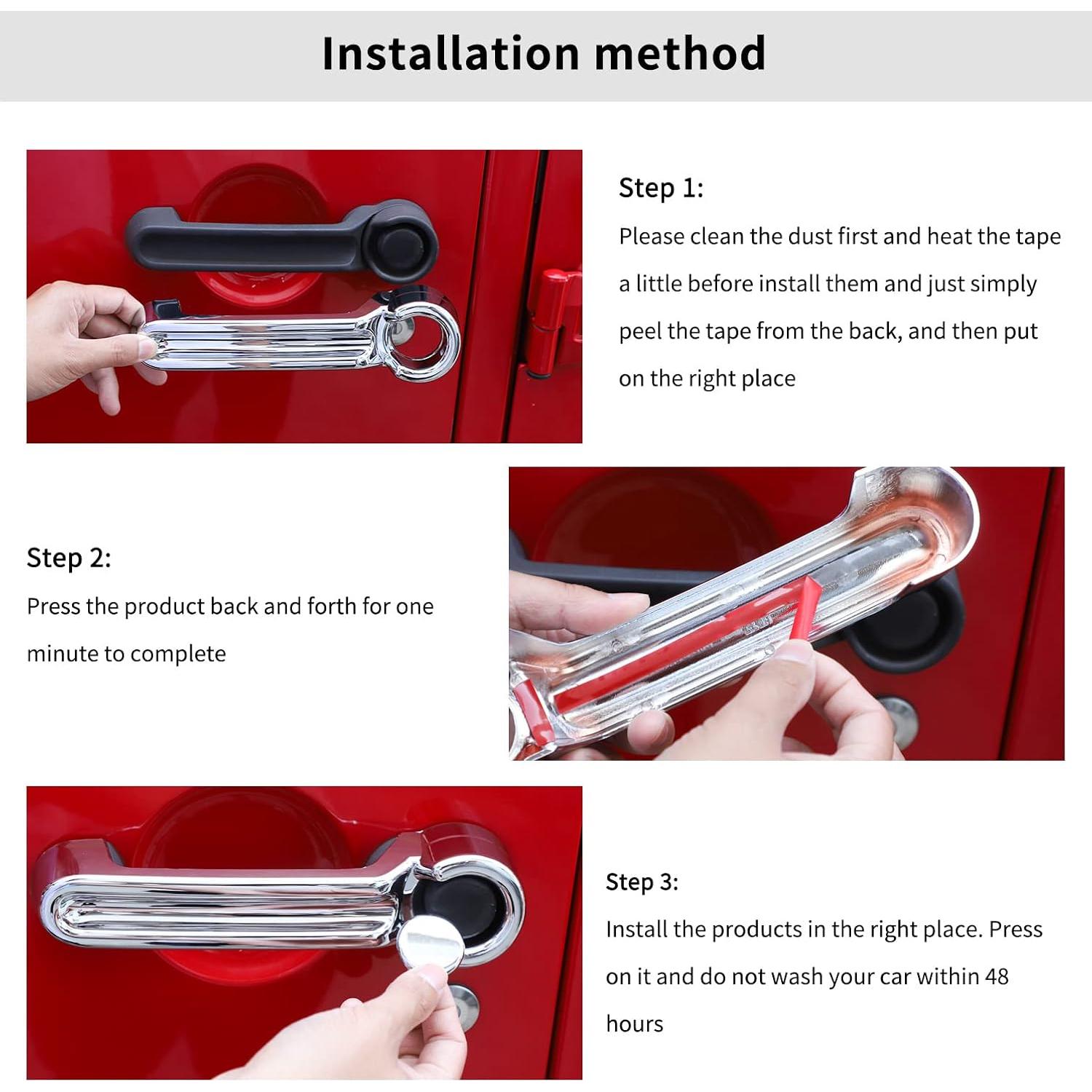 Installation method

Step 1:

Please clean the dust first and heat the tape a little before install them and just simply peel the tape from the back, and then put on the right place

Step 2:

Press the product back and forth for one minute to complete

Step 3:

Install the products in the right place. Press on it and do not wash your car within 48 hours