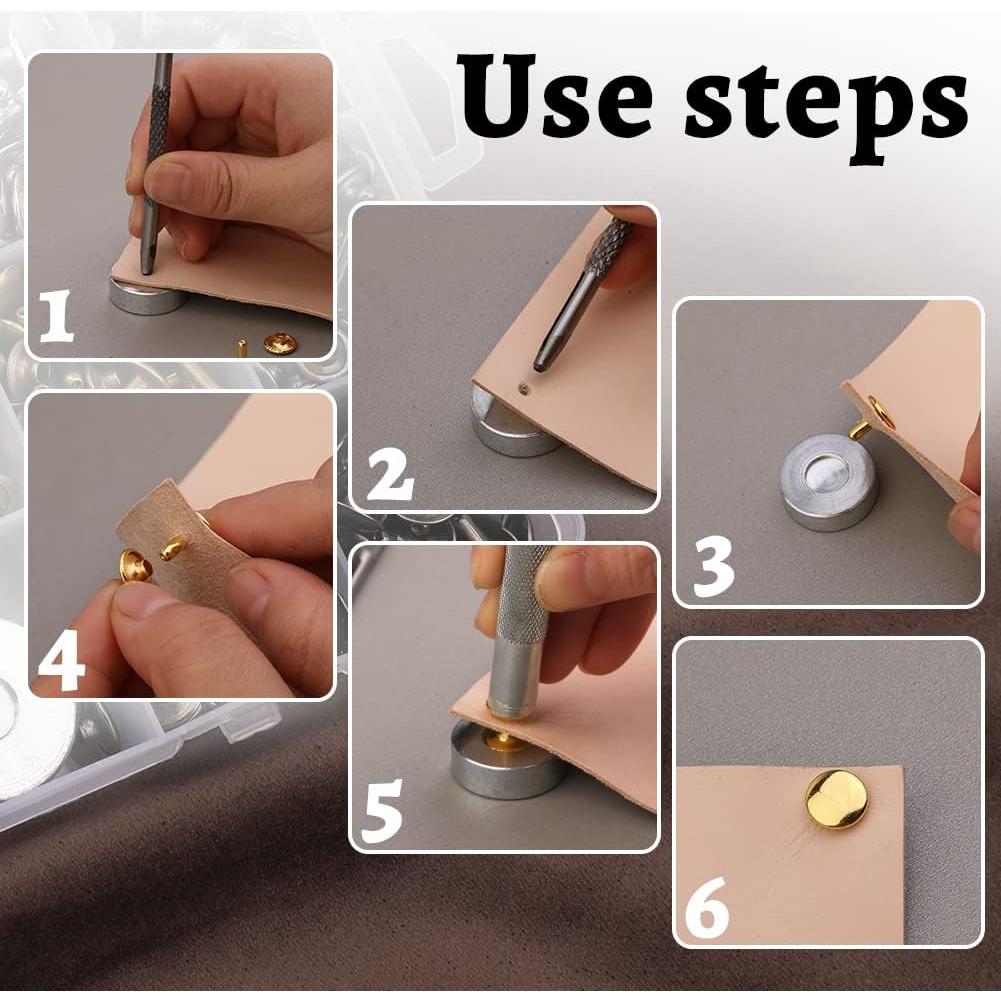 Use steps

1

2

3

4

5

6