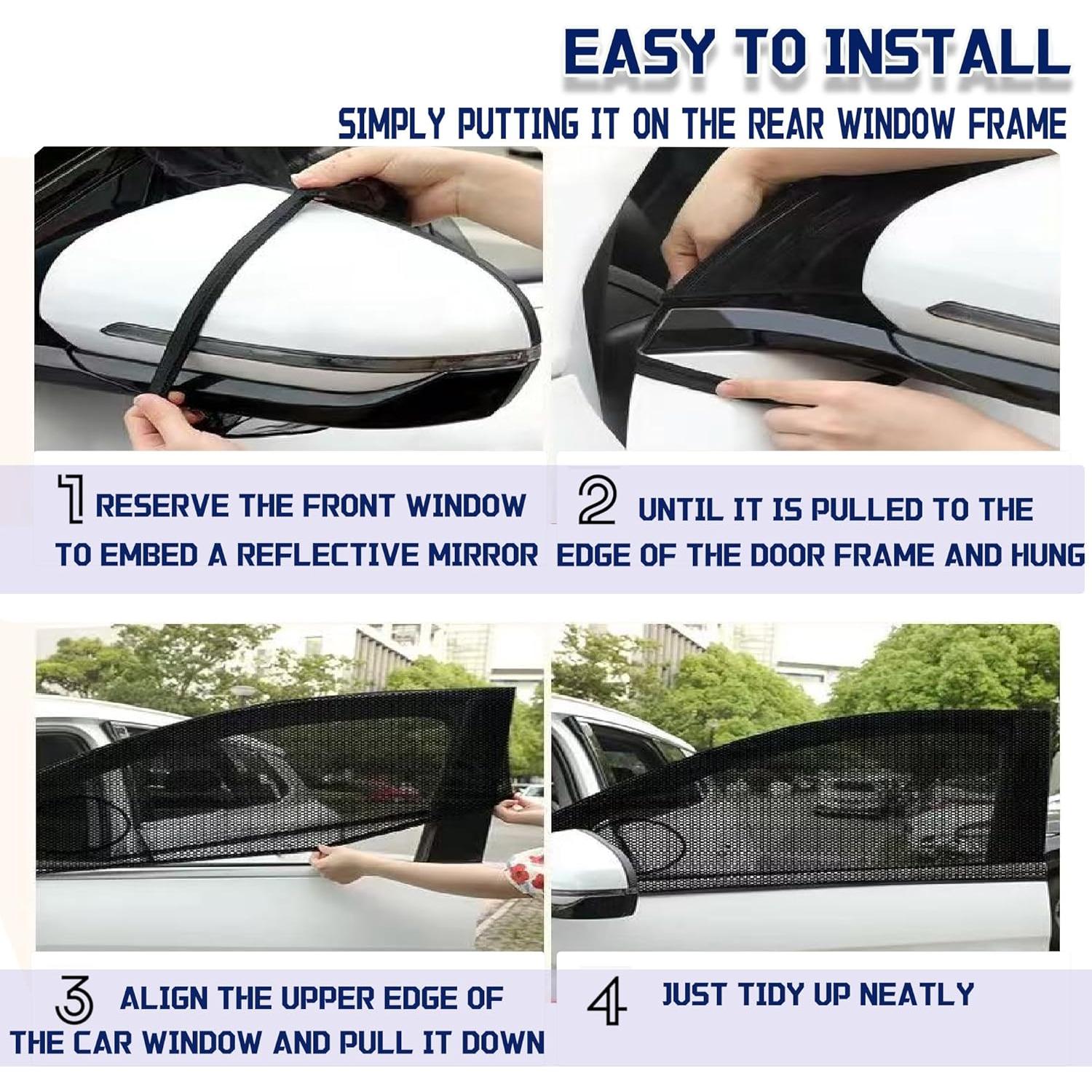 EASY TO INSTALL

SIMPLY PUTTING IT ON THE REAR WINDOW FRAME

1 RESERVE THE FRONT WINDOW TO EMBED A REFLECTIVE MIRROR

2 UNTIL IT IS PULLED TO THE EDGE OF THE DOOR FRAME AND HUNG

3 ALIGN THE UPPER EDGE OF THE CAR WINDOW AND PULL IT DOWN

4 JUST TIDY UP NEATLY