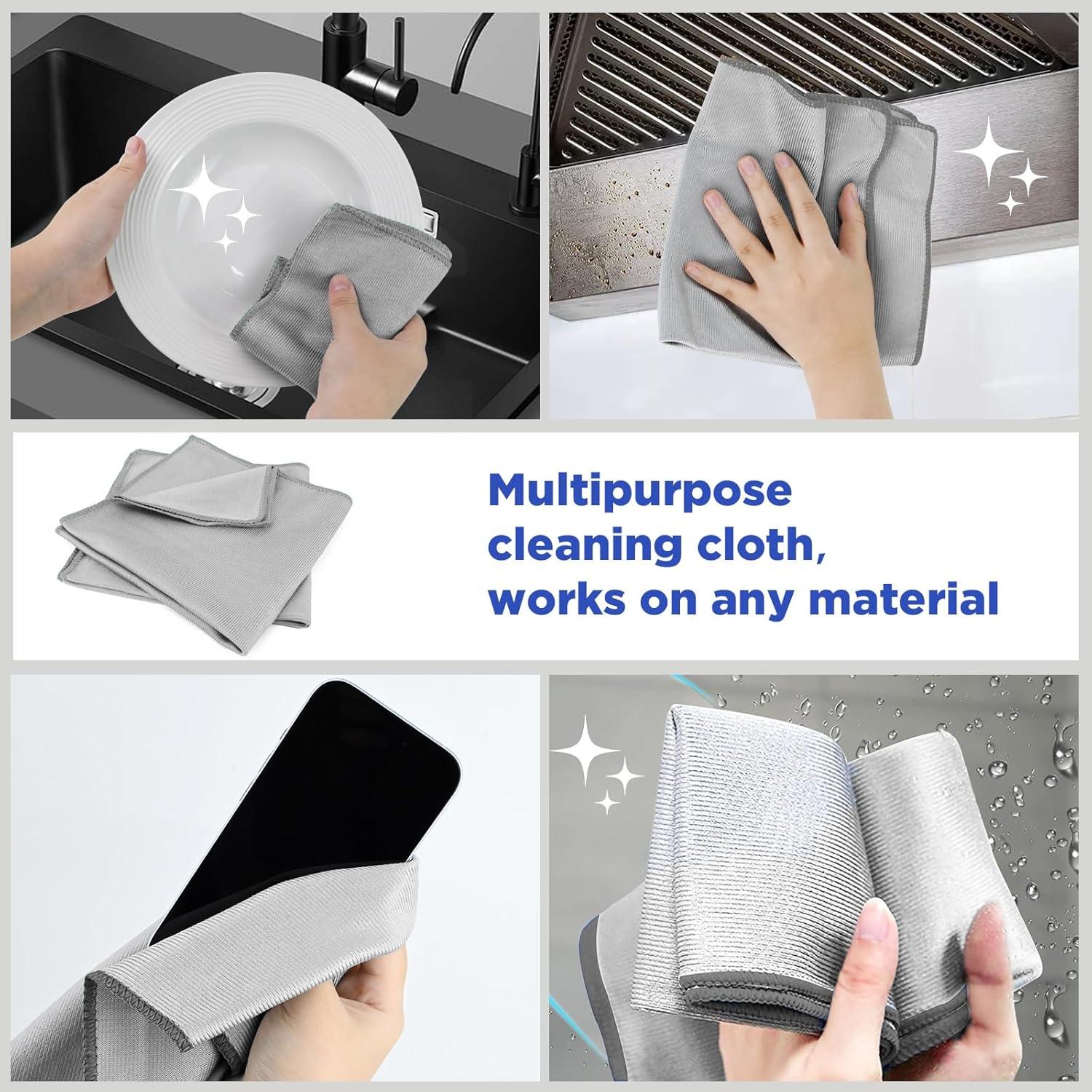 Multipurpose cleaning cloth, works on any material