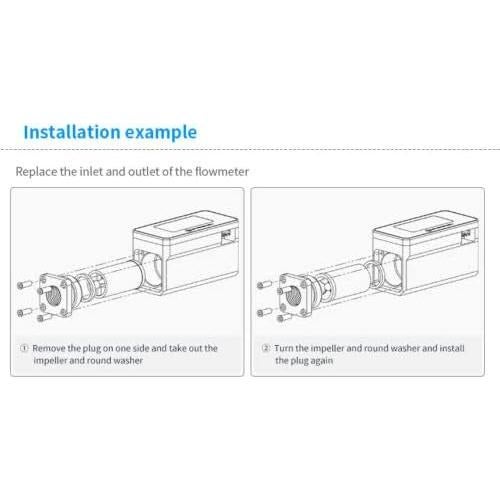 Installation example

Replace the inlet and outlet of the flowmeter

① Remove the plug on one side and take out the impeller and round washer

② Turn the impeller and round washer and install the plug again