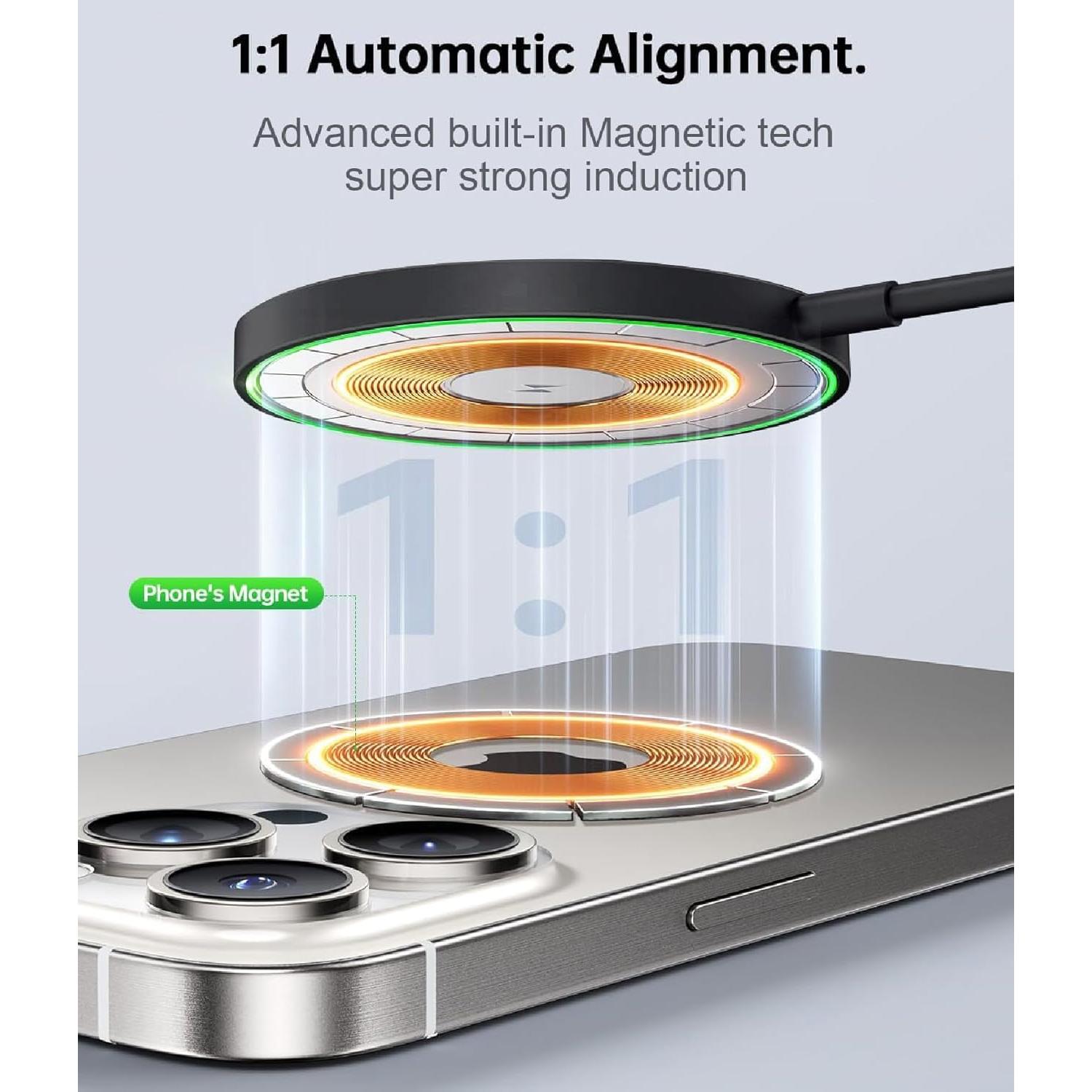 1:1 Automatic Alignment.

Advanced built-in Magnetic tech super strong induction

1:1

Phone's Magnet