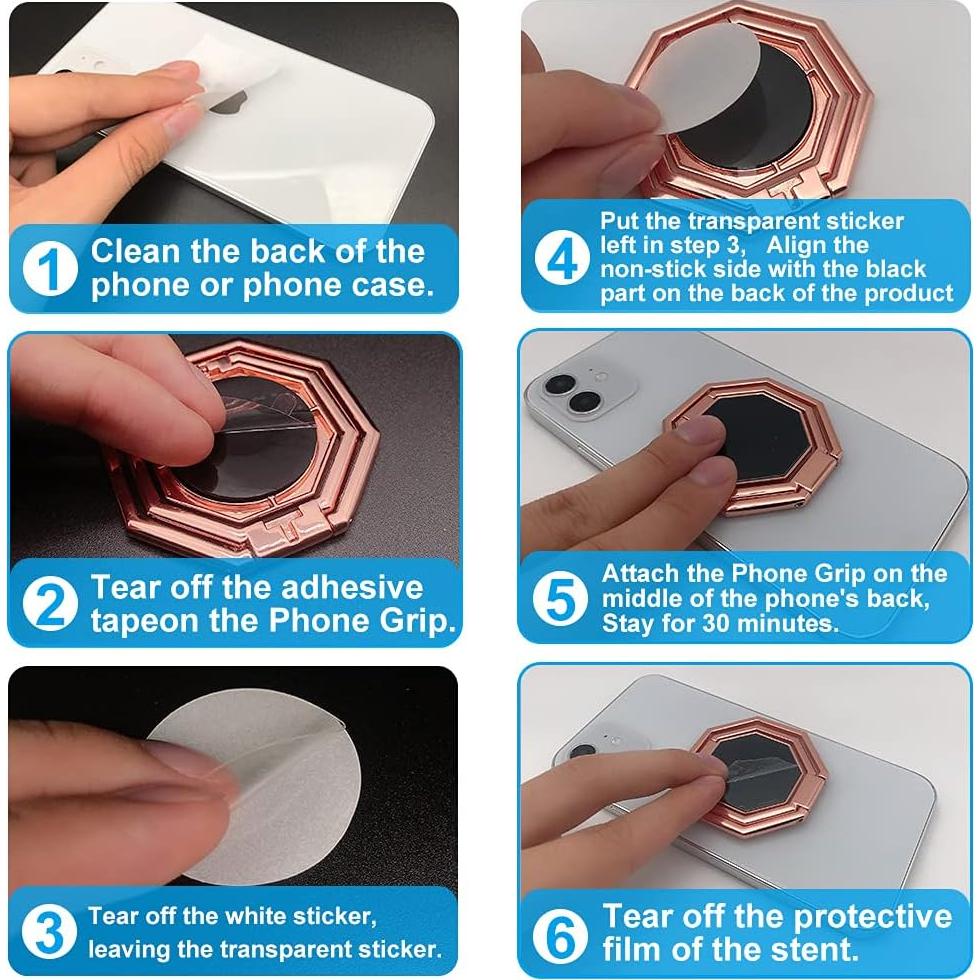 1 Clean the back of the phone or phone case.

2 Tear off the adhesive tapeon the Phone Grip.

3 Tear off the white sticker, leaving the transparent sticker.

4 Put the transparent sticker left in step 3, Align the non-stick side with the black part on the back of the product

5 Attach the Phone Grip on the middle of the phone's back, Stay for 30 minutes.

6 Tear off the protective film of the stent.