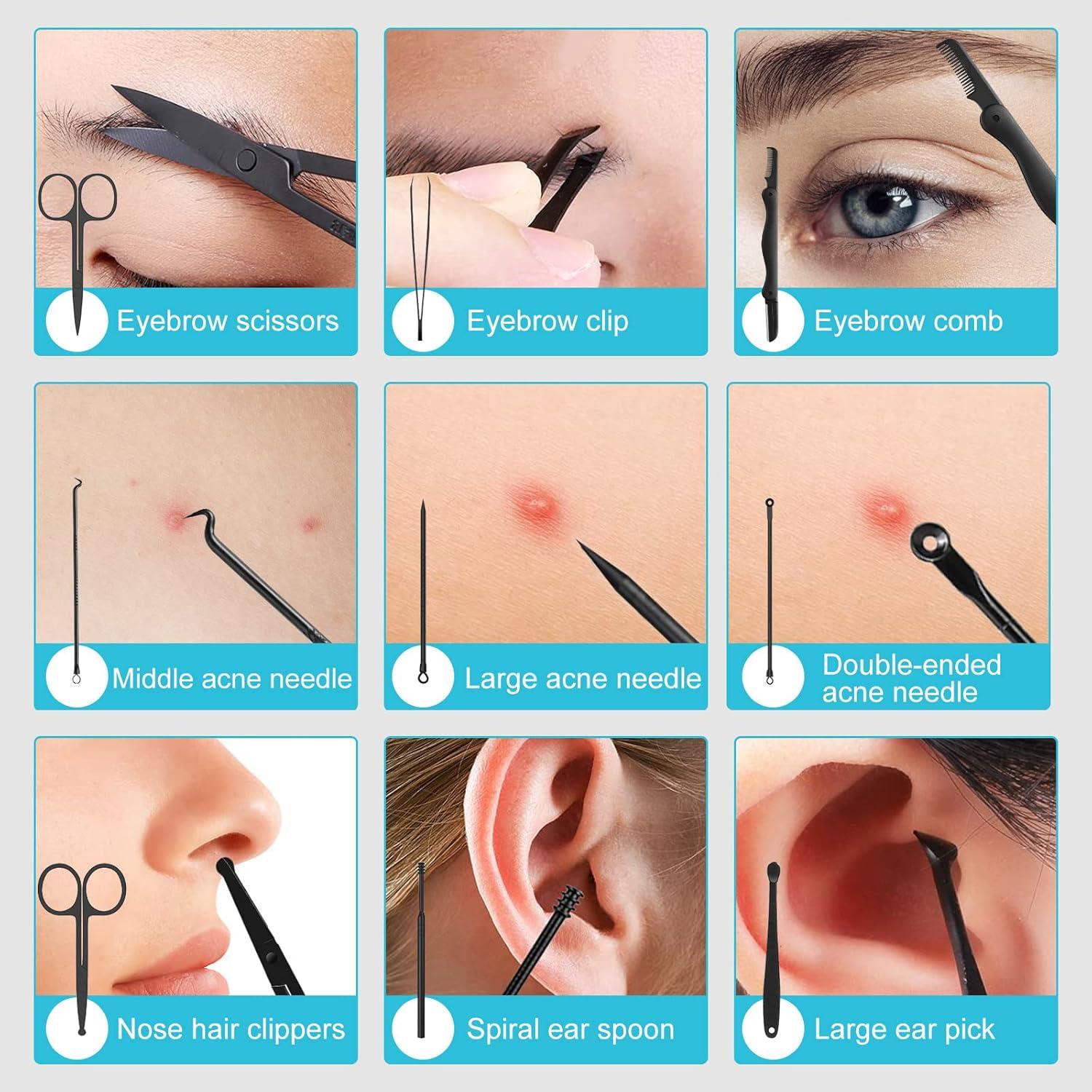 Eyebrow scissors

Eyebrow clip

Eyebrow comb

Middle acne needle

Large acne needle

Double-ended acne needle

Nose hair clippers

Spiral ear spoon

Large ear pick