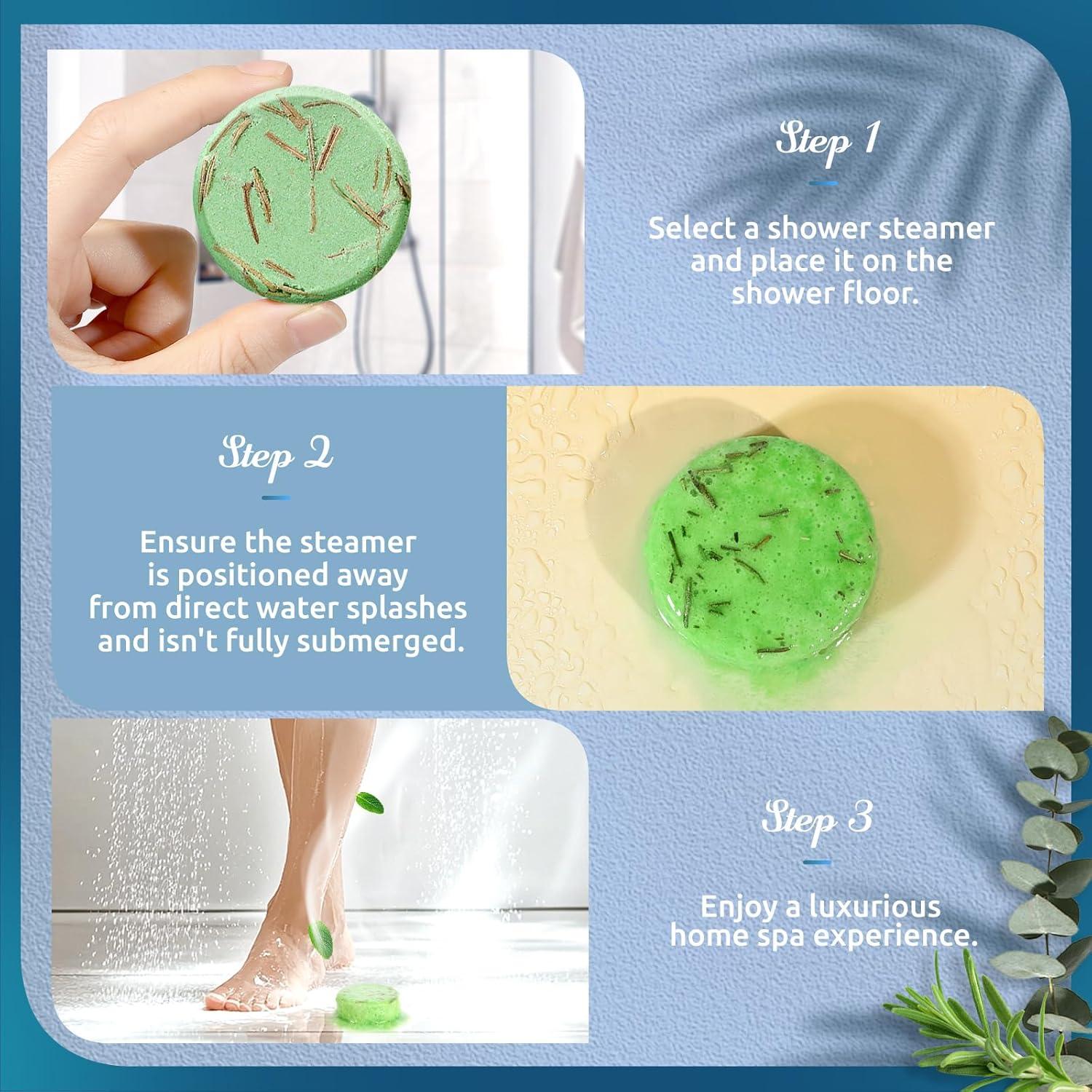 Step 1

Select a shower steamer and place it on the shower floor.

Step 2

Ensure the steamer is positioned away from direct water splashes and isn't fully submerged.

Step 3

Enjoy a luxurious home spa experience.