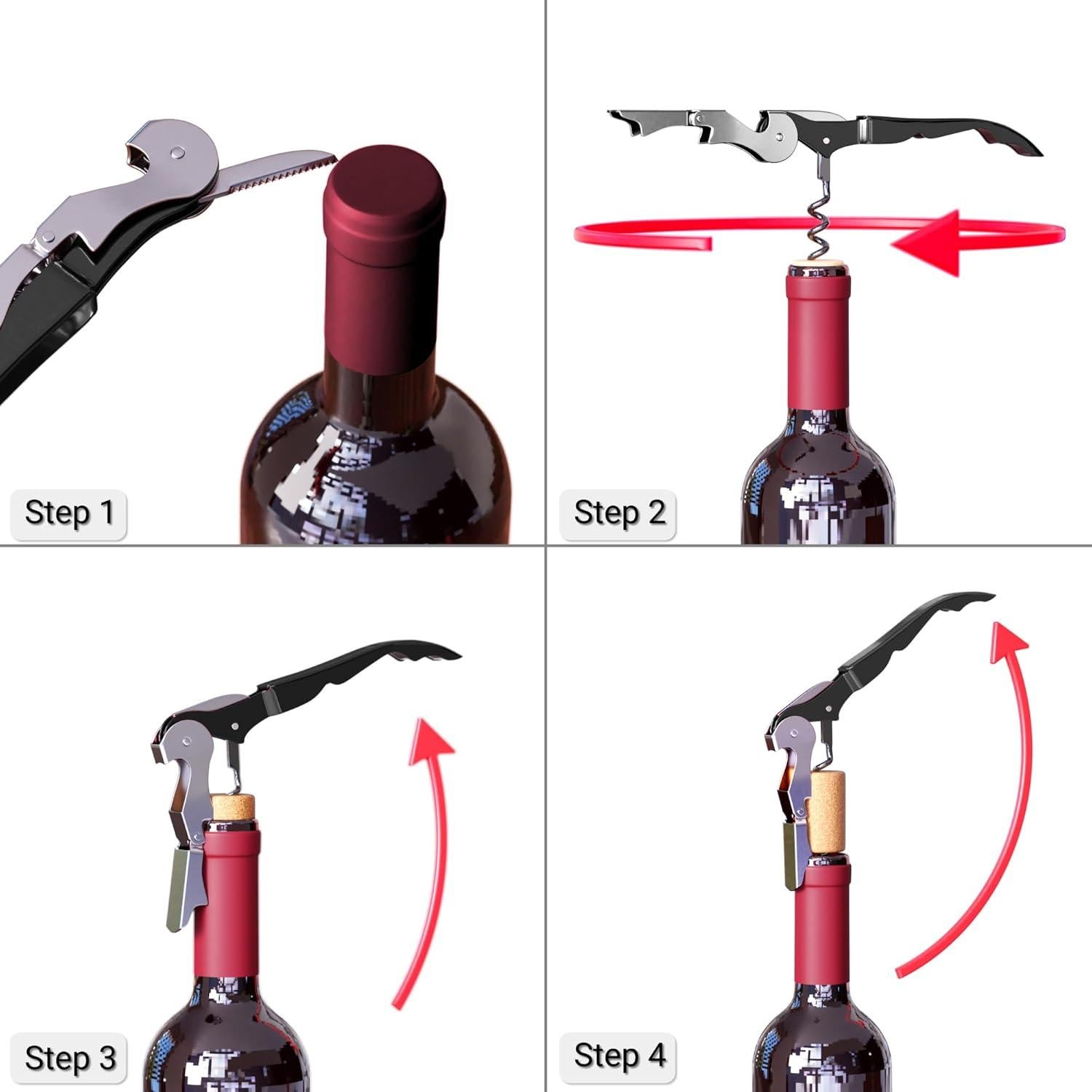 Step 1

Step 2

Step 3

Step 4