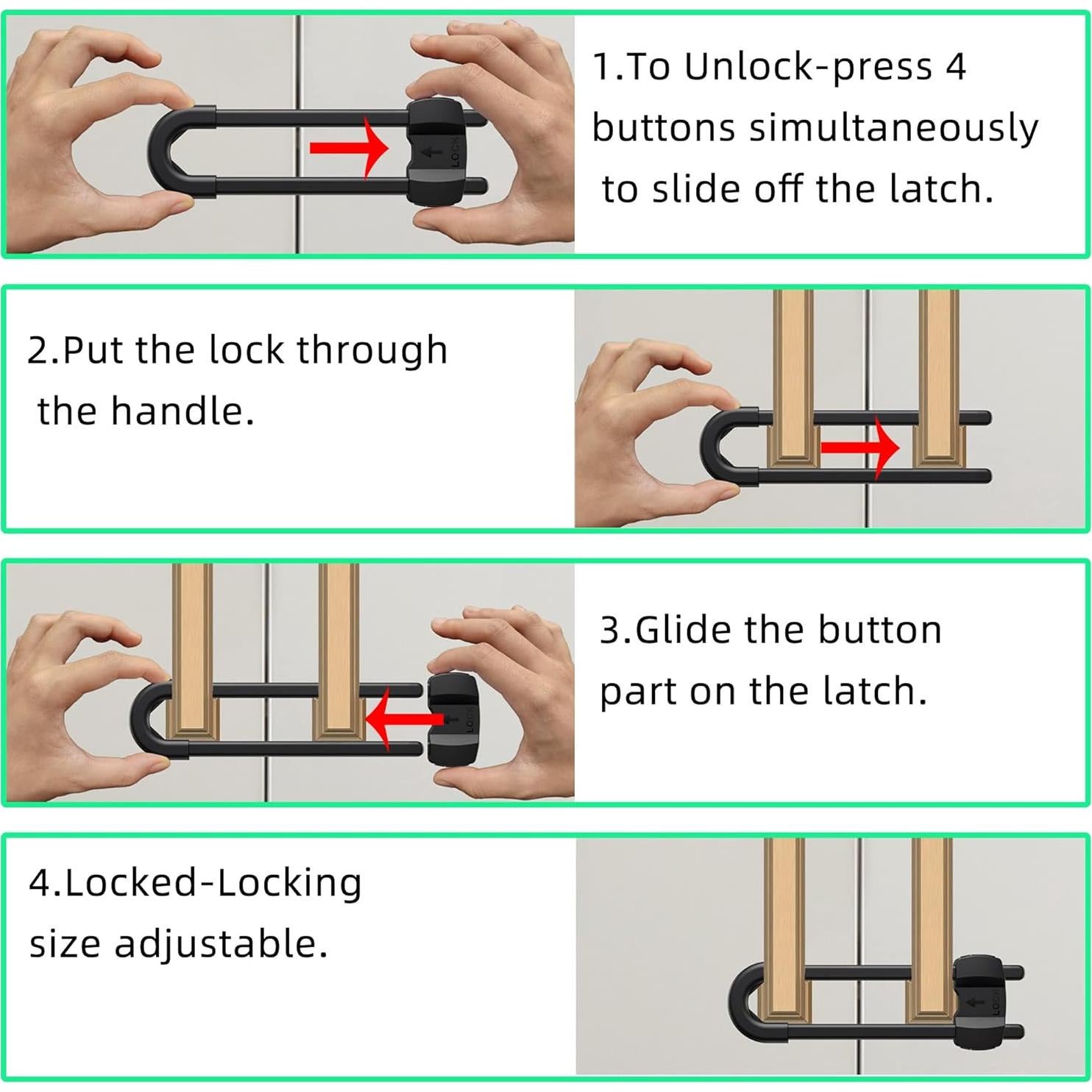 LOCK

1.To Unlock-press 4 buttons simultaneously to slide off the latch.

2.Put the lock through the handle.

LOCK

3.Glide the button part on the latch.

4.Locked-Locking size adjustable.

LOCK