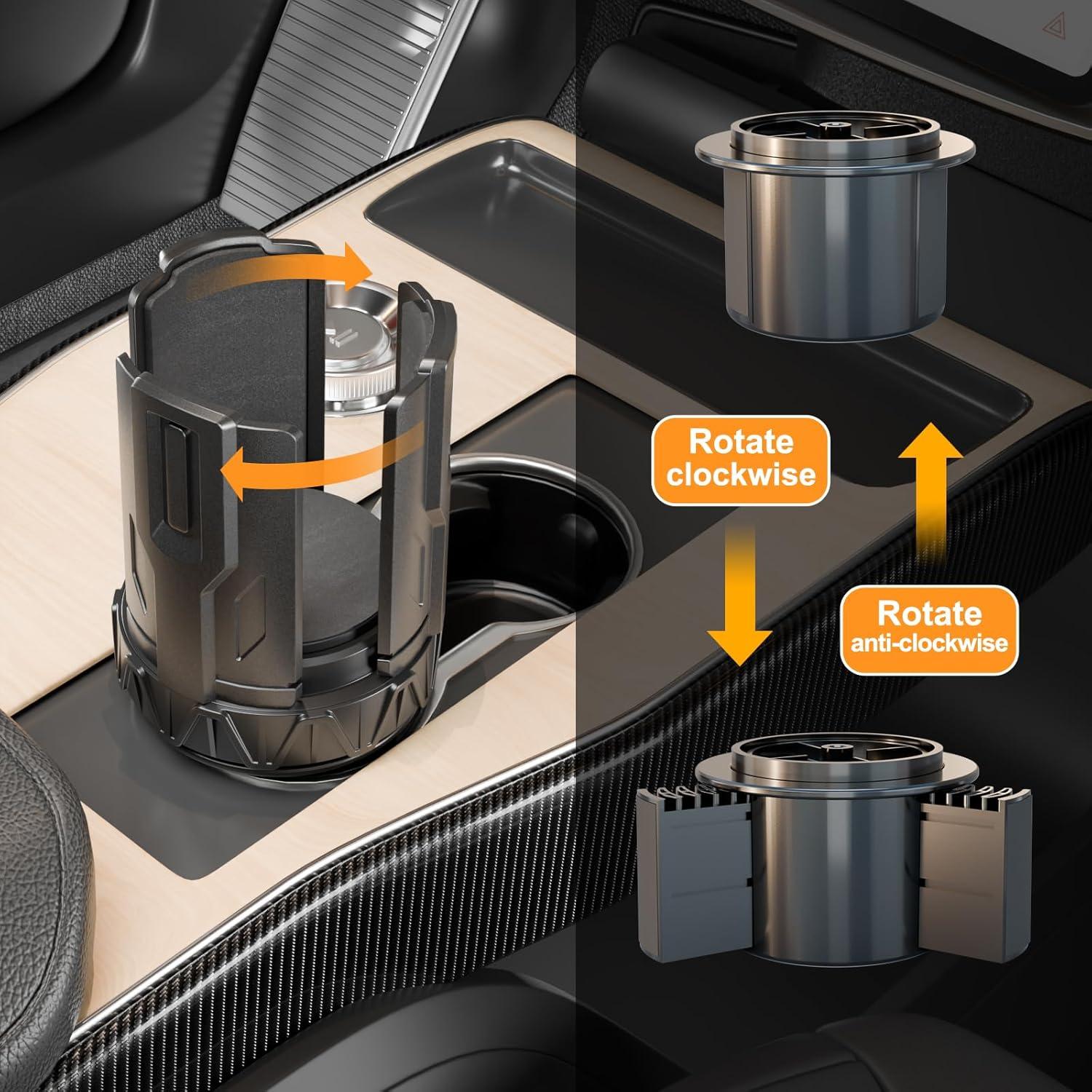 Rotate clockwise

Rotate anti-clockwise