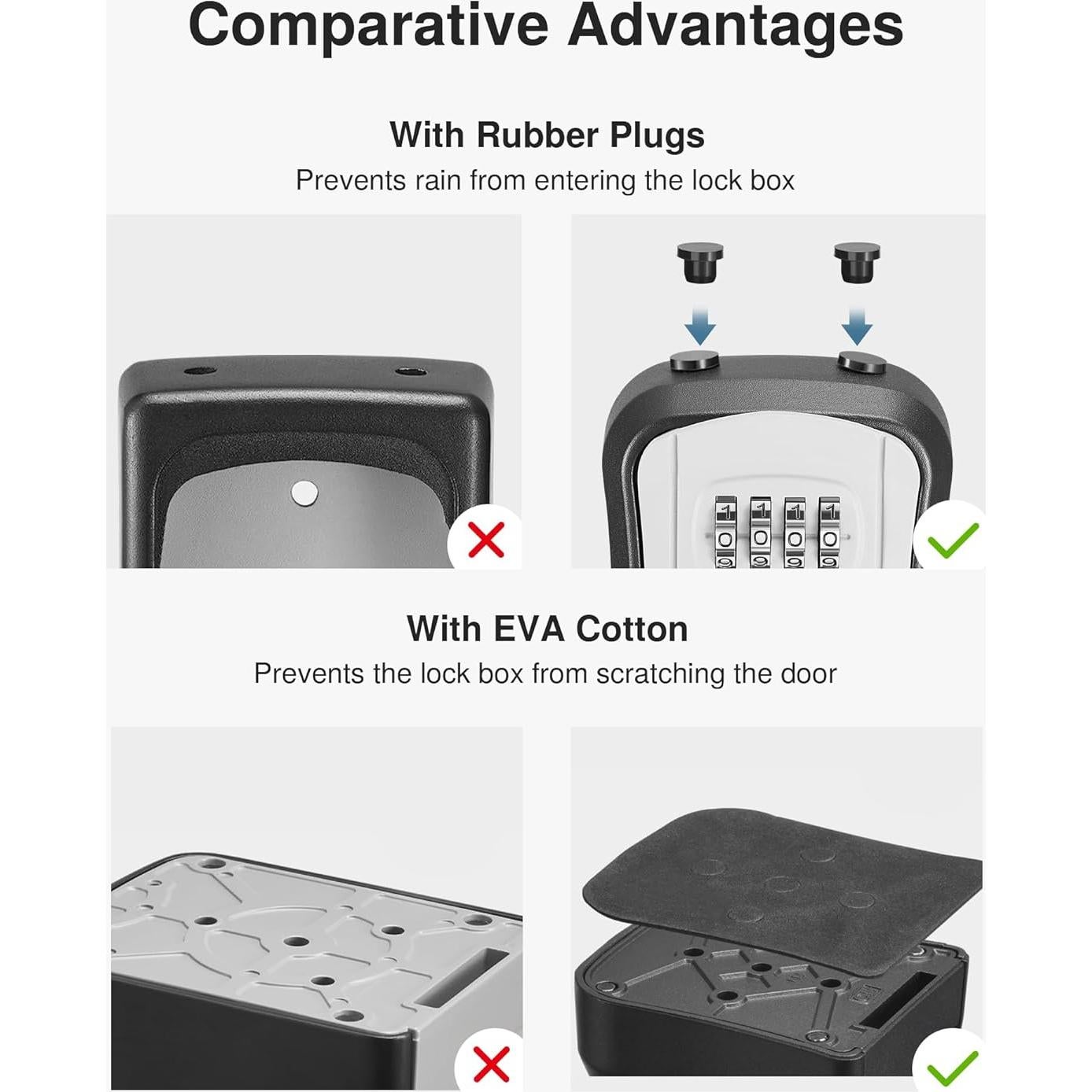 Comparative Advantages

With Rubber Plugs
Prevents rain from entering the lock box

1 1 1 1
0 0 0 0

With EVA Cotton
Prevents the lock box from scratching the door