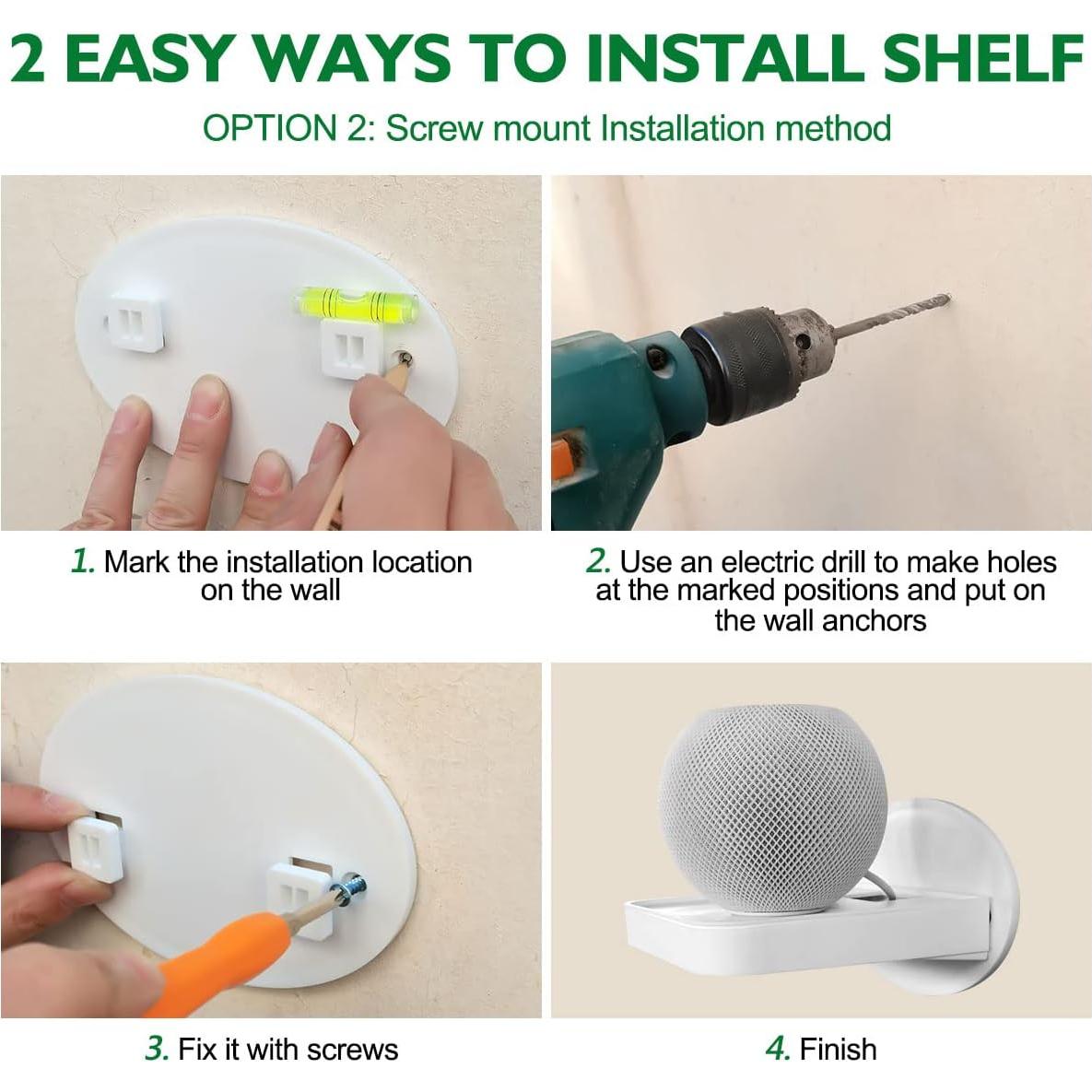 2 EASY WAYS TO INSTALL SHELF

OPTION 2: Screw mount Installation method

1. Mark the installation location on the wall

2. Use an electric drill to make holes at the marked positions and put on the wall anchors

3. Fix it with screws

4. Finish