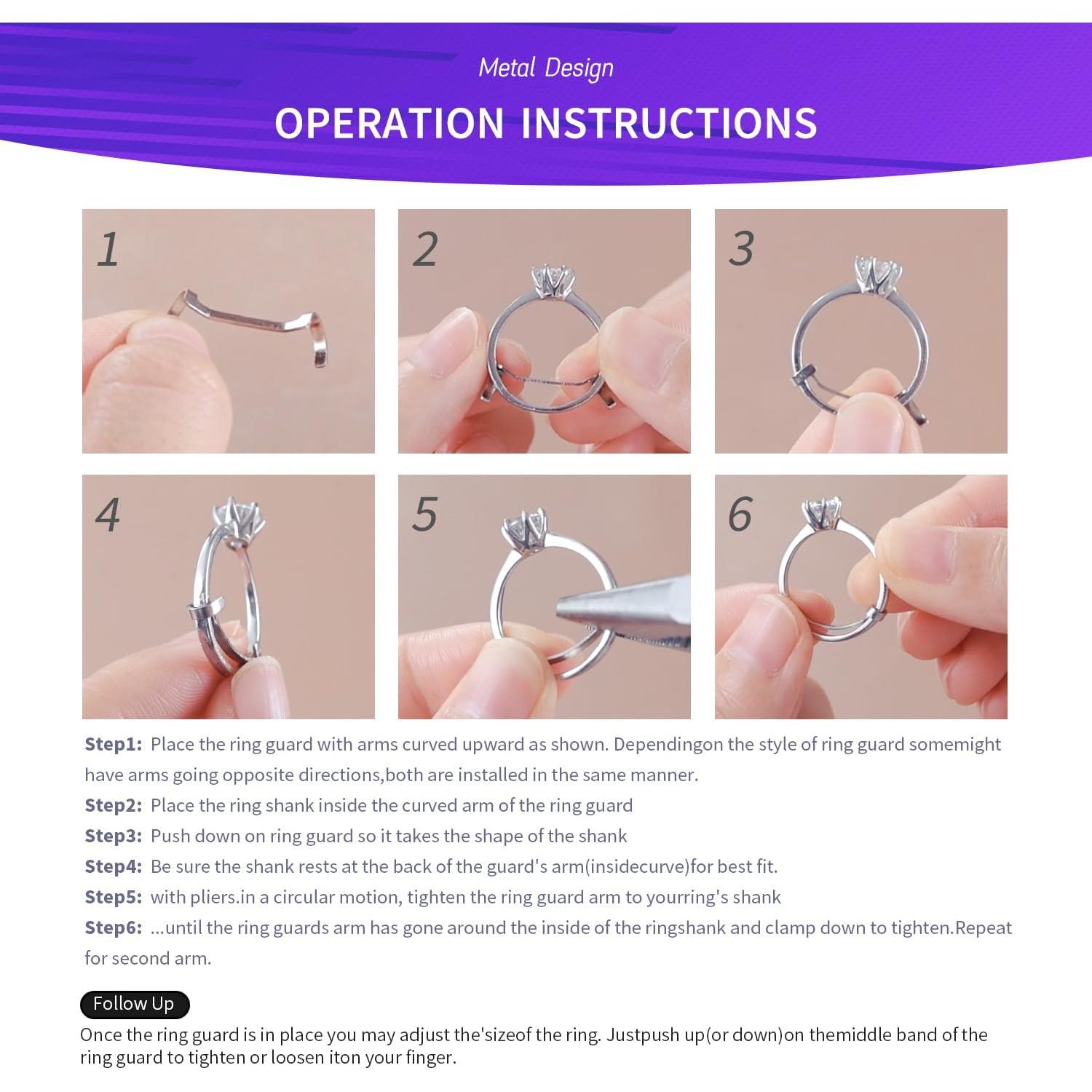 Metal Design

OPERATION INSTRUCTIONS

1

2

3

4

5

6

Step1: Place the ring guard with arms curved upward as shown. Dependingon the style of ring guard somemight have arms going opposite directions,both are installed in the same manner.

Step2: Place the ring shank inside the curved arm of the ring guard

Step3: Push down on ring guard so it takes the shape of the shank

Step4: Be sure the shank rests at the back of the guard's arm(insidecurve)for best fit.

Step5: with pliers.in a circular motion, tighten the ring guard arm to yourring's shank

Step6: ...until the ring guards arm has gone around the inside of the ringshank and clamp down to tighten.Repeat for second arm.

Follow Up

Once the ring guard is in place you may adjust the'sizeof the ring. Justpush up(or down)on themiddle band of the ring guard to tighten or loosen iton your finger.