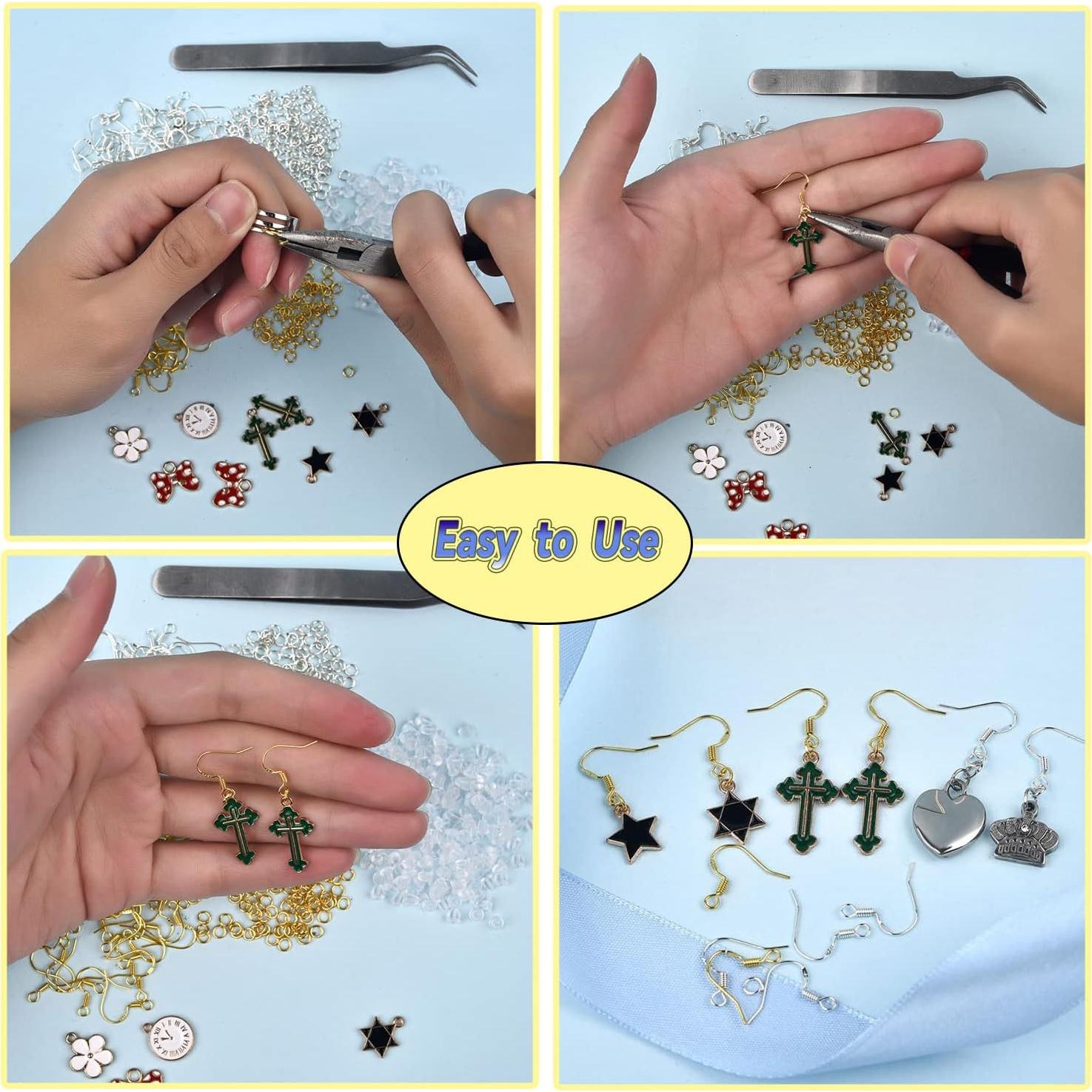 Easy to Use