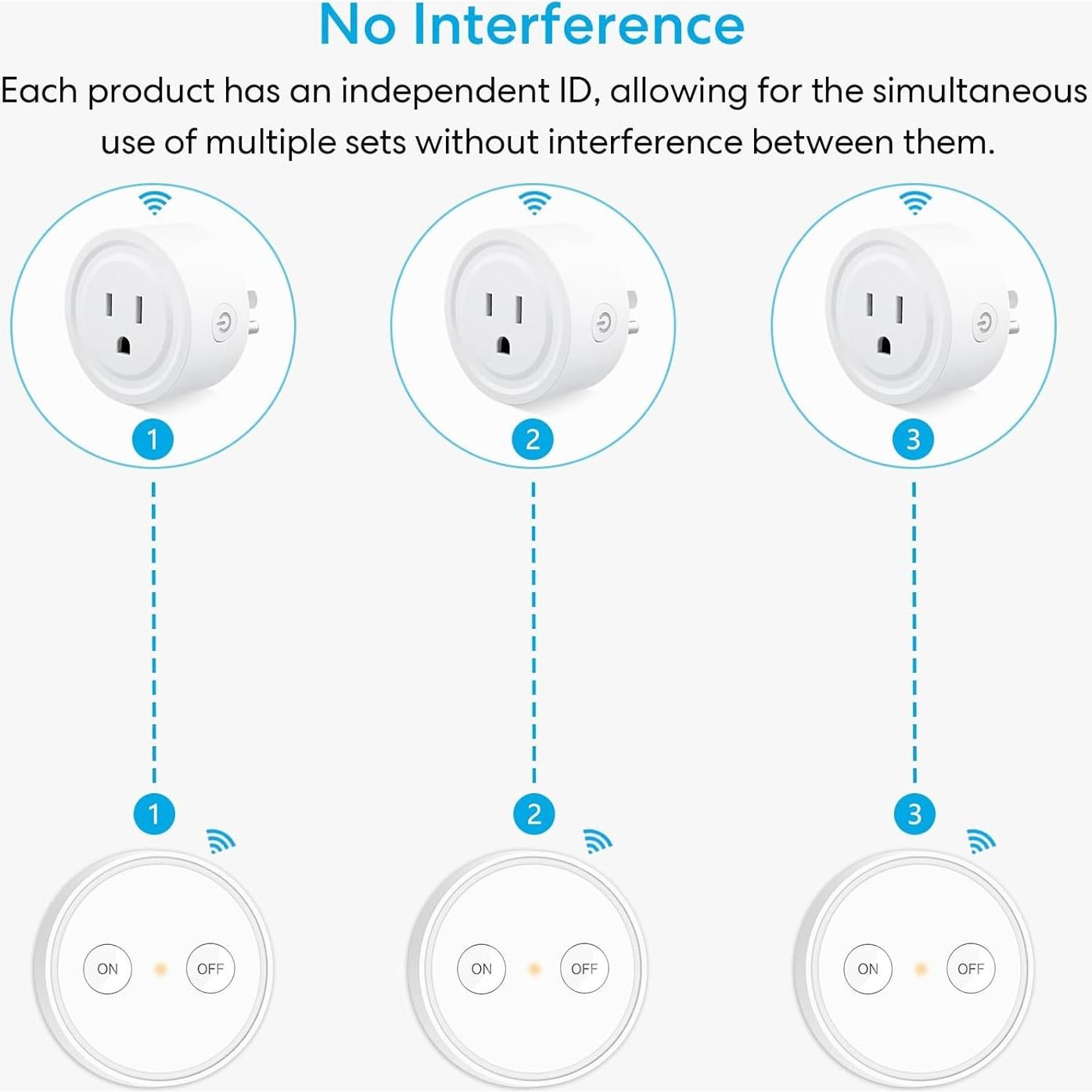 No Interference

Each product has an independent ID, allowing for the simultaneous use of multiple sets without interference between them.

1

2

3

1

2

3

ON OFF

ON OFF

ON OFF