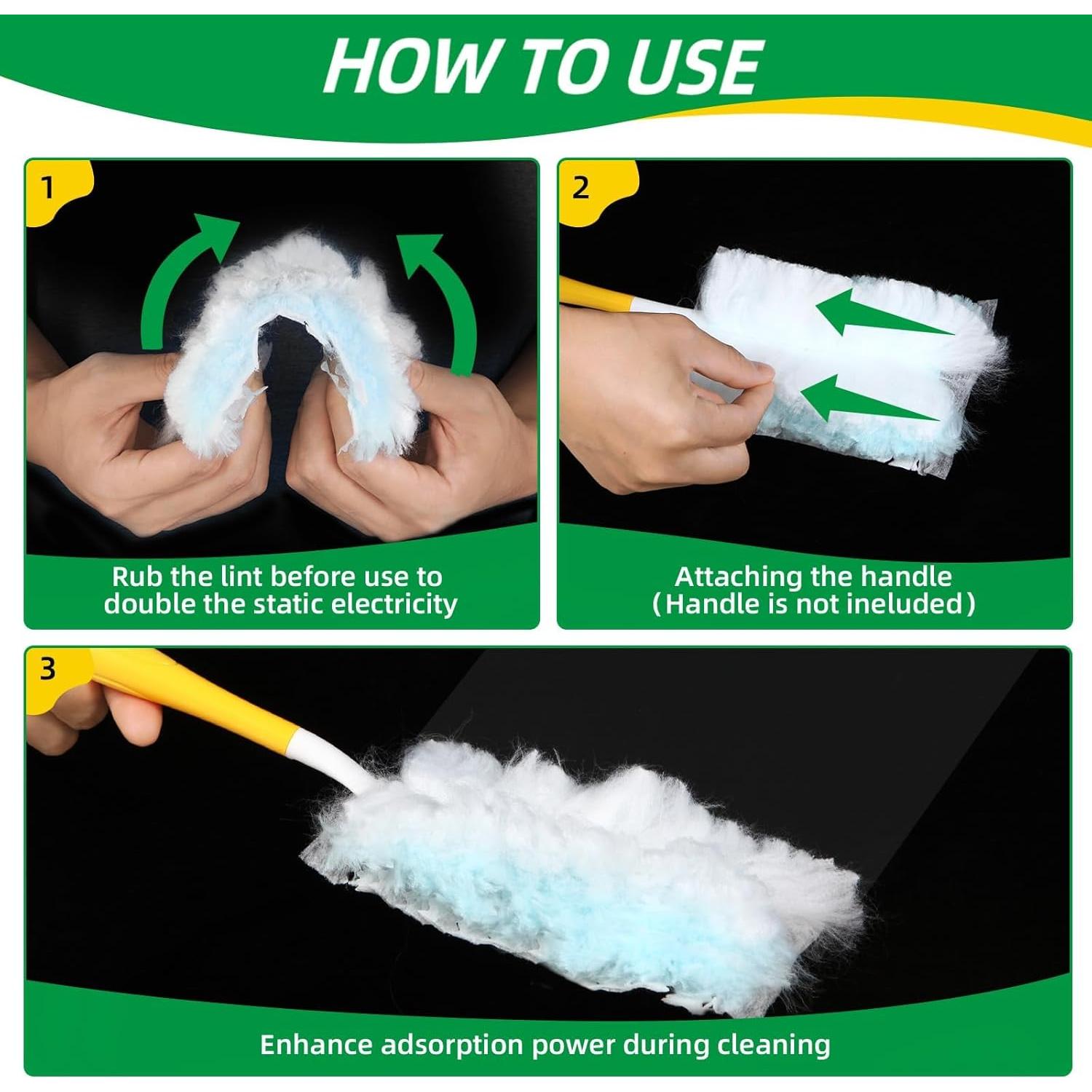 HOW TO USE

1

Rub the lint before use to double the static electricity

2

Attaching the handle (Handle is not ineluded)

3

Enhance adsorption power during cleaning