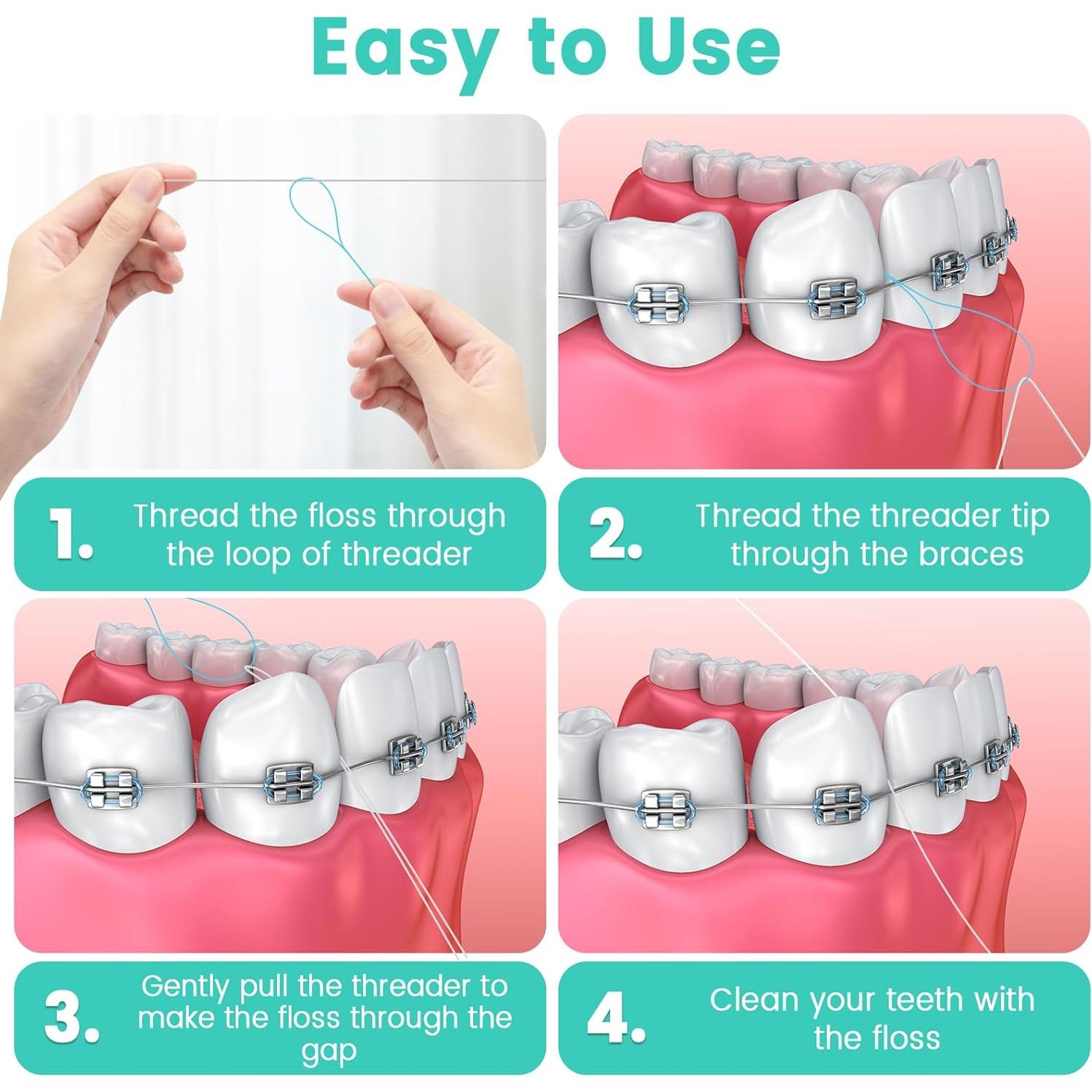 Easy to Use

1. Thread the floss through the loop of threader

2. Thread the threader tip through the braces

3. Gently pull the threader to make the floss through the gap

4. Clean your teeth with the floss