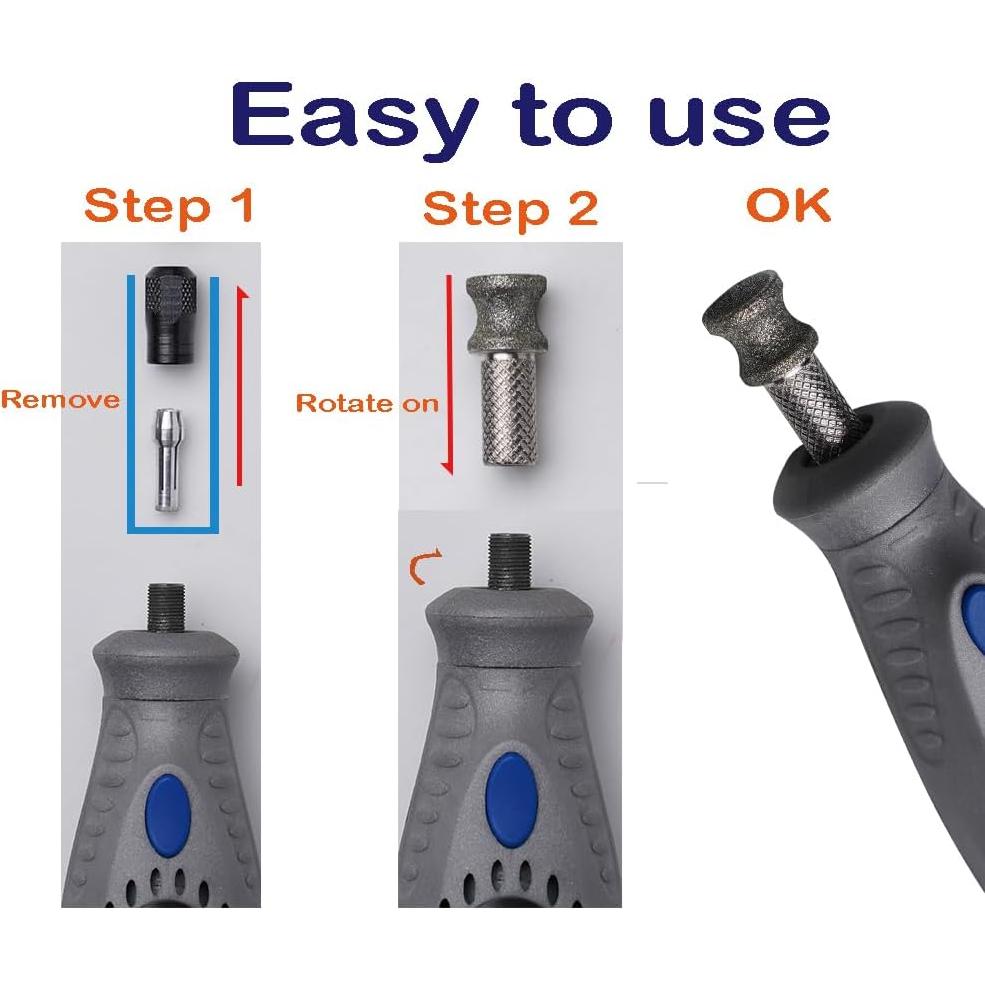 Easy to use

Step 1

Remove

Step 2

Rotate on

OK