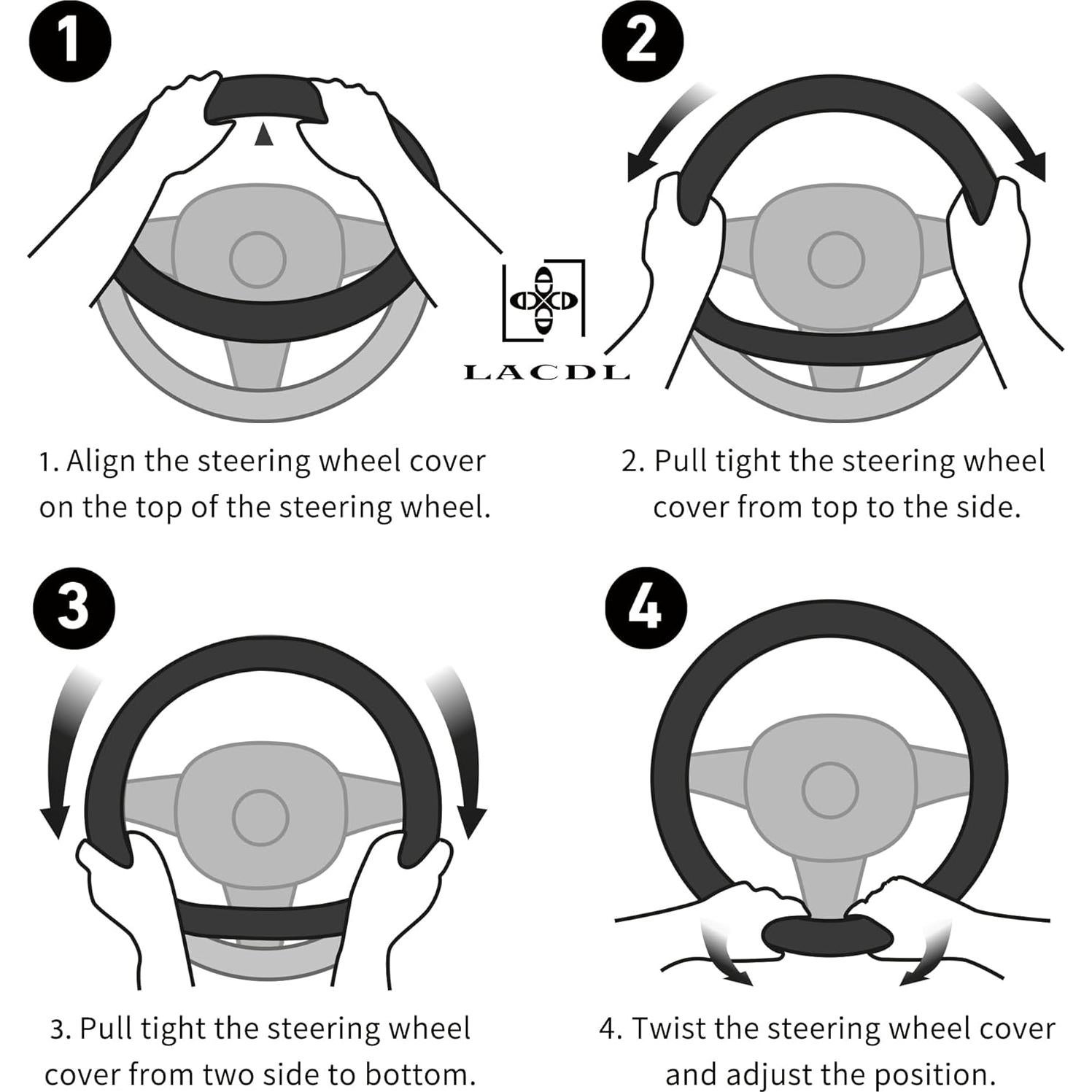 1

2

LACDL

1. Align the steering wheel cover on the top of the steering wheel.

2. Pull tight the steering wheel cover from top to the side.

3

4

3. Pull tight the steering wheel cover from two side to bottom.

4. Twist the steering wheel cover and adjust the position.