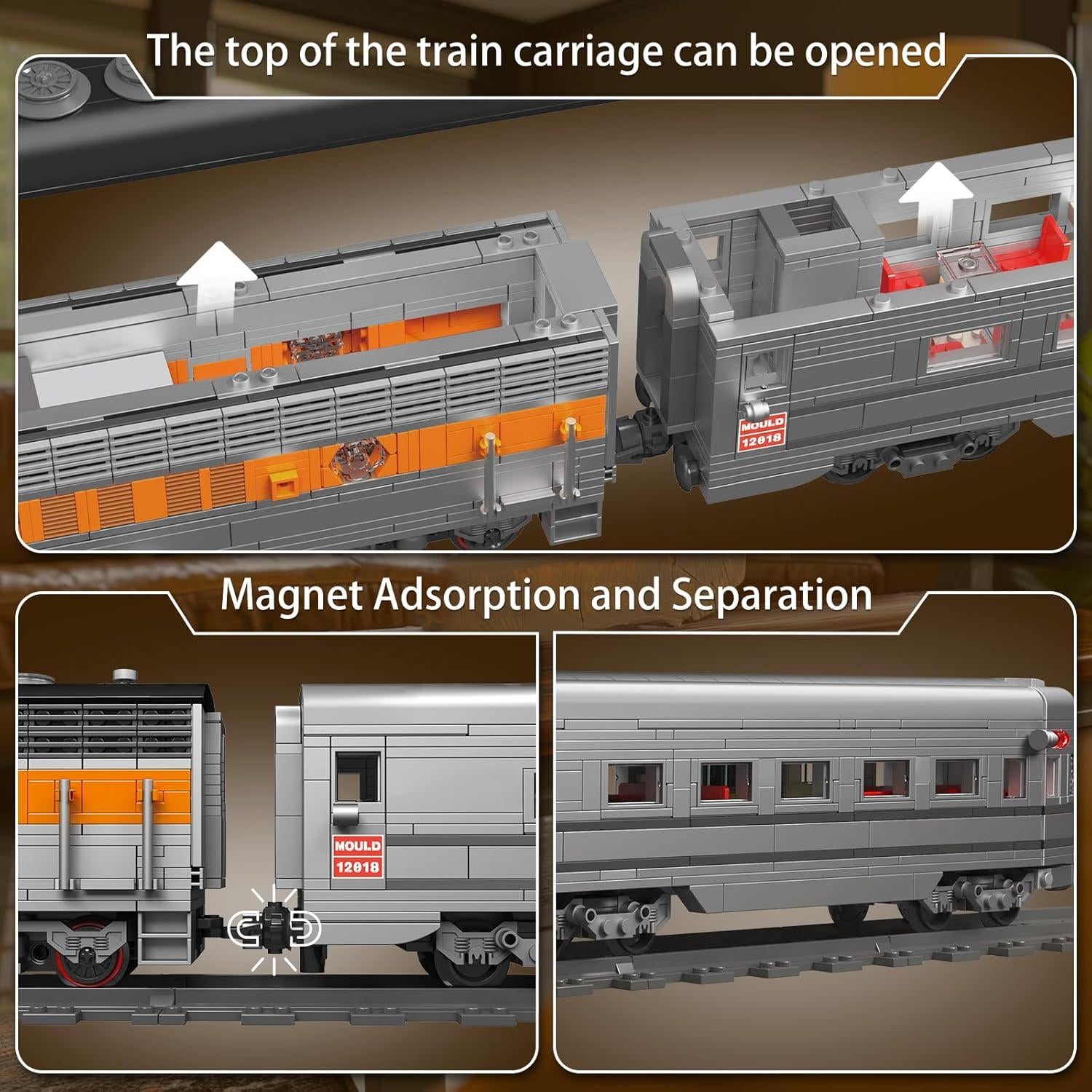 The top of the train carriage can be opened

MOULD
12018

Magnet Adsorption and Separation

MOULD
12018