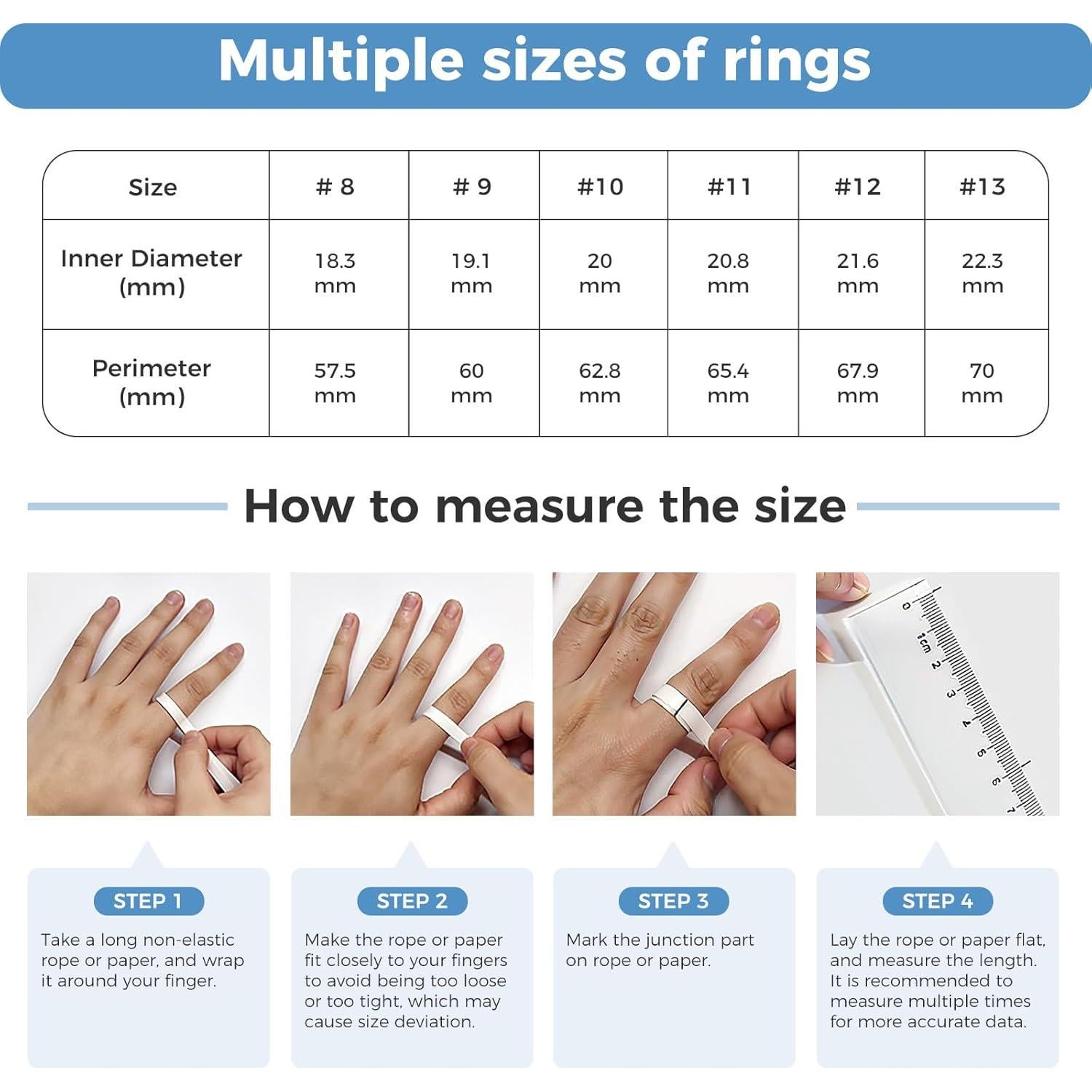 Multiple sizes of rings

| Size | # 8 | # 9 | #10 | #11 | #12 | #13 |
|---|---|---|---|---|---|---|
| Inner Diameter (mm) | 18.3 mm | 19.1 mm | 20 mm | 20.8 mm | 21.6 mm | 22.3 mm |
| Perimeter (mm) | 57.5 mm | 60 mm | 62.8 mm | 65.4 mm | 67.9 mm | 70 mm |

How to measure the size

0 1cm 2 3 4 5 6 7

STEP 1
Take a long non-elastic rope or paper, and wrap it around your finger.

STEP 2
Make the rope or paper fit closely to your fingers to avoid being too loose or too tight, which may cause size deviation.

STEP 3
Mark the junction part on rope or paper.

STEP 4
Lay the rope or paper flat, and measure the length. It is recommended to measure multiple times for more accurate data.