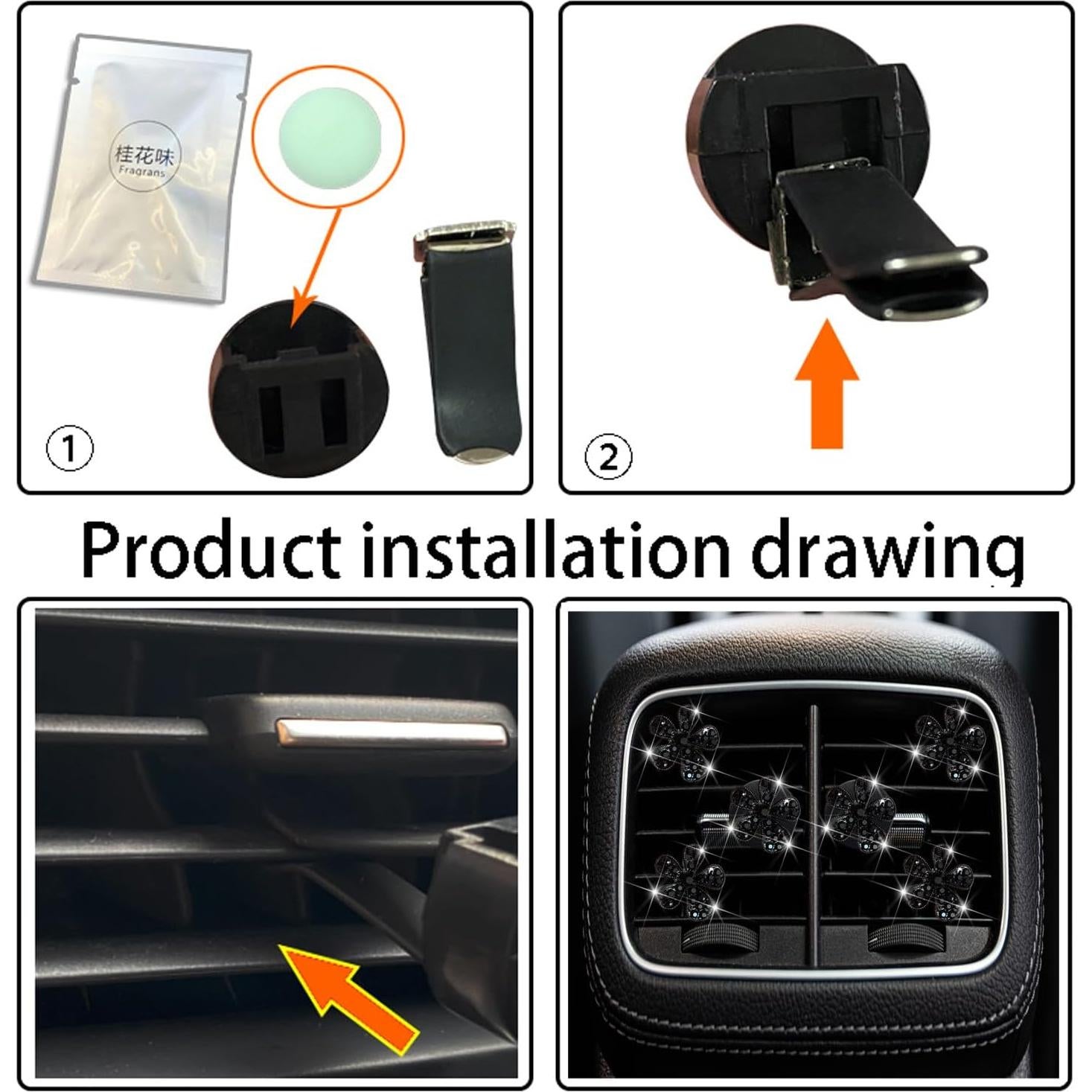 桂花味
Fragrans

①

②

Product installation drawing