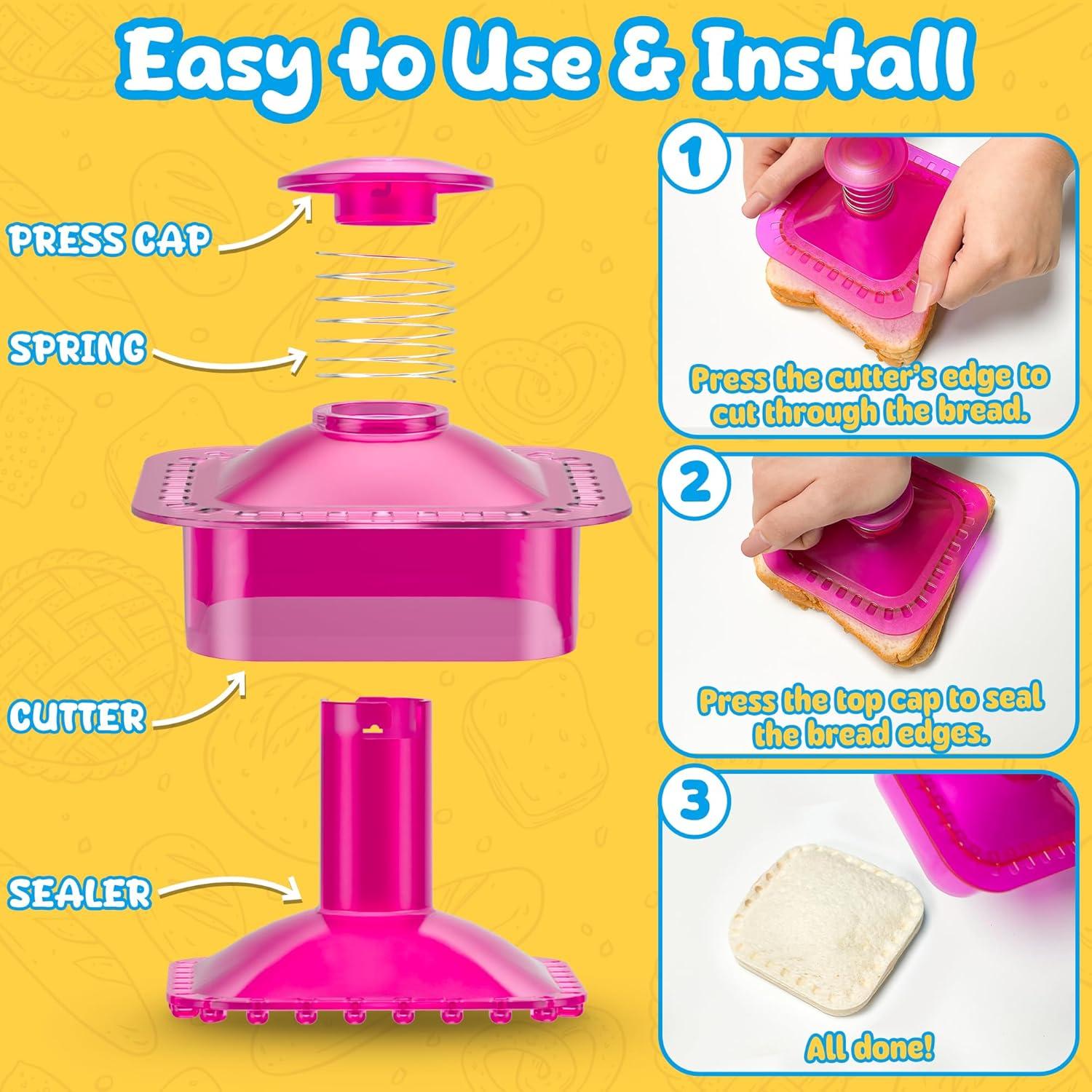 Easy to Use & Install

PRESS CAP

SPRING

CUTTER

SEALER

1

Press the cutter's edge to cut through the bread.

2

Press the top cap to seal the bread edges.

3

All done!