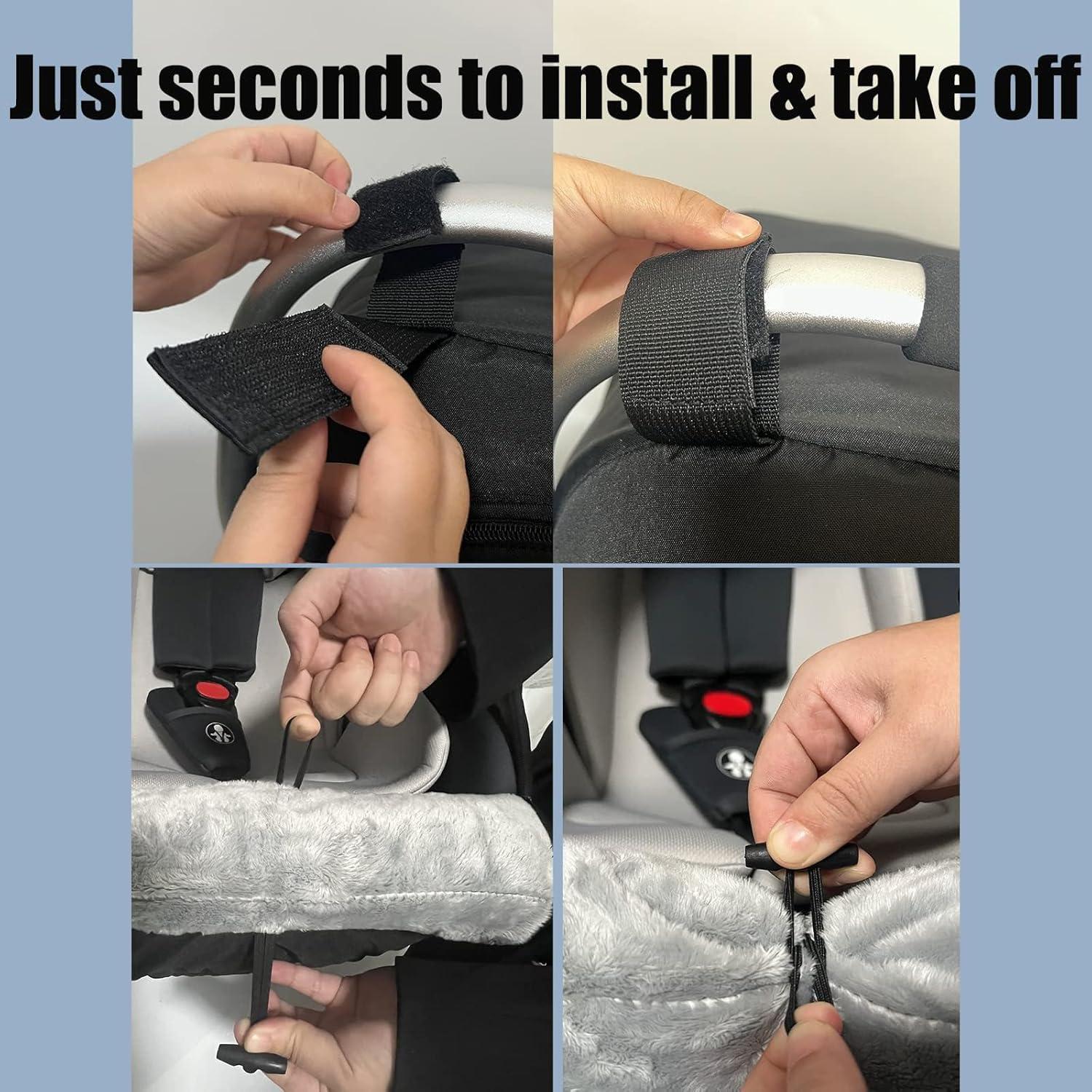 Just seconds to install & take off