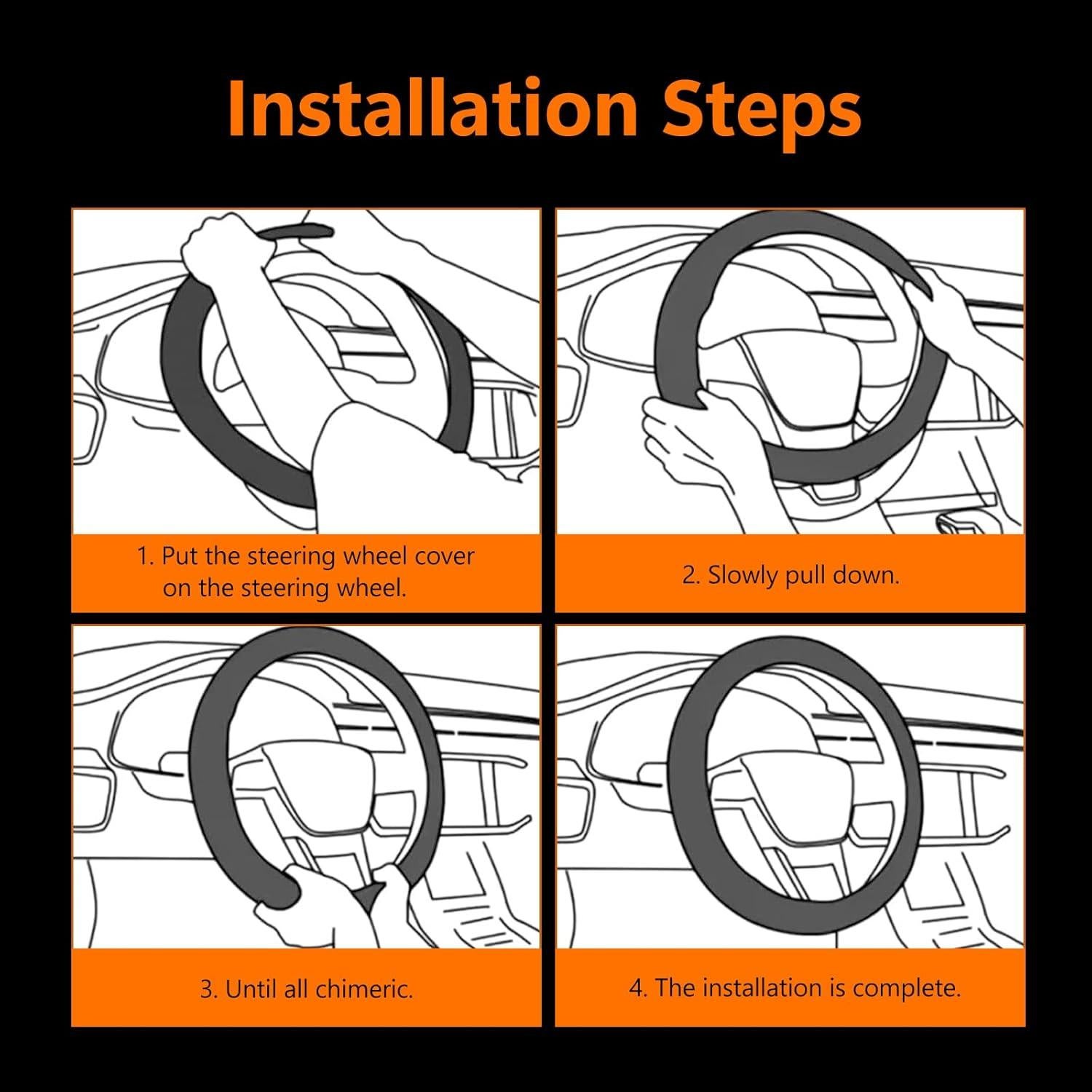 Installation Steps

1. Put the steering wheel cover on the steering wheel.

2. Slowly pull down.

3. Until all chimeric.

4. The installation is complete.