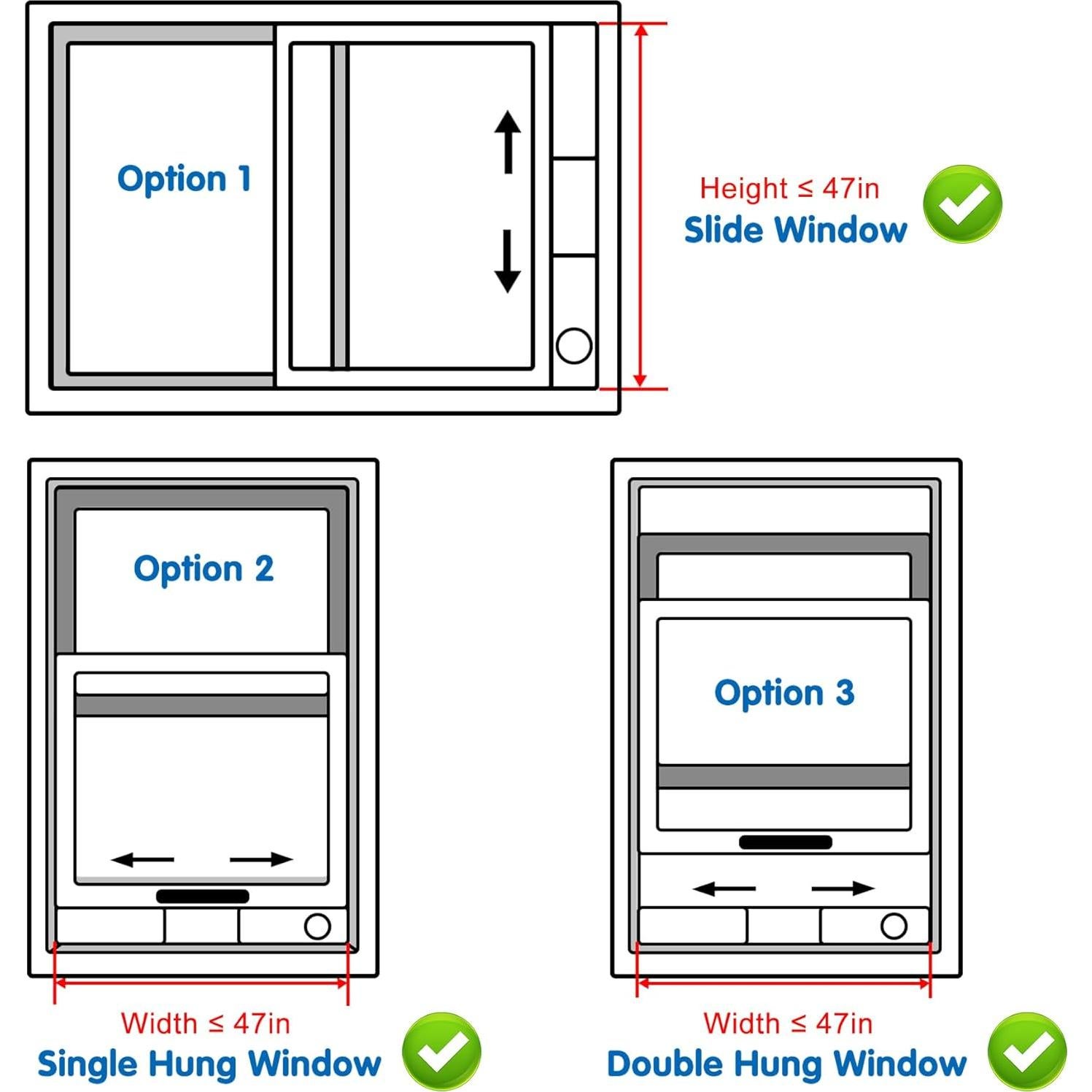 Option 1

Height ≤ 47in
Slide Window

Option 2

Width ≤ 47in
Single Hung Window

Option 3

Width ≤ 47in
Double Hung Window