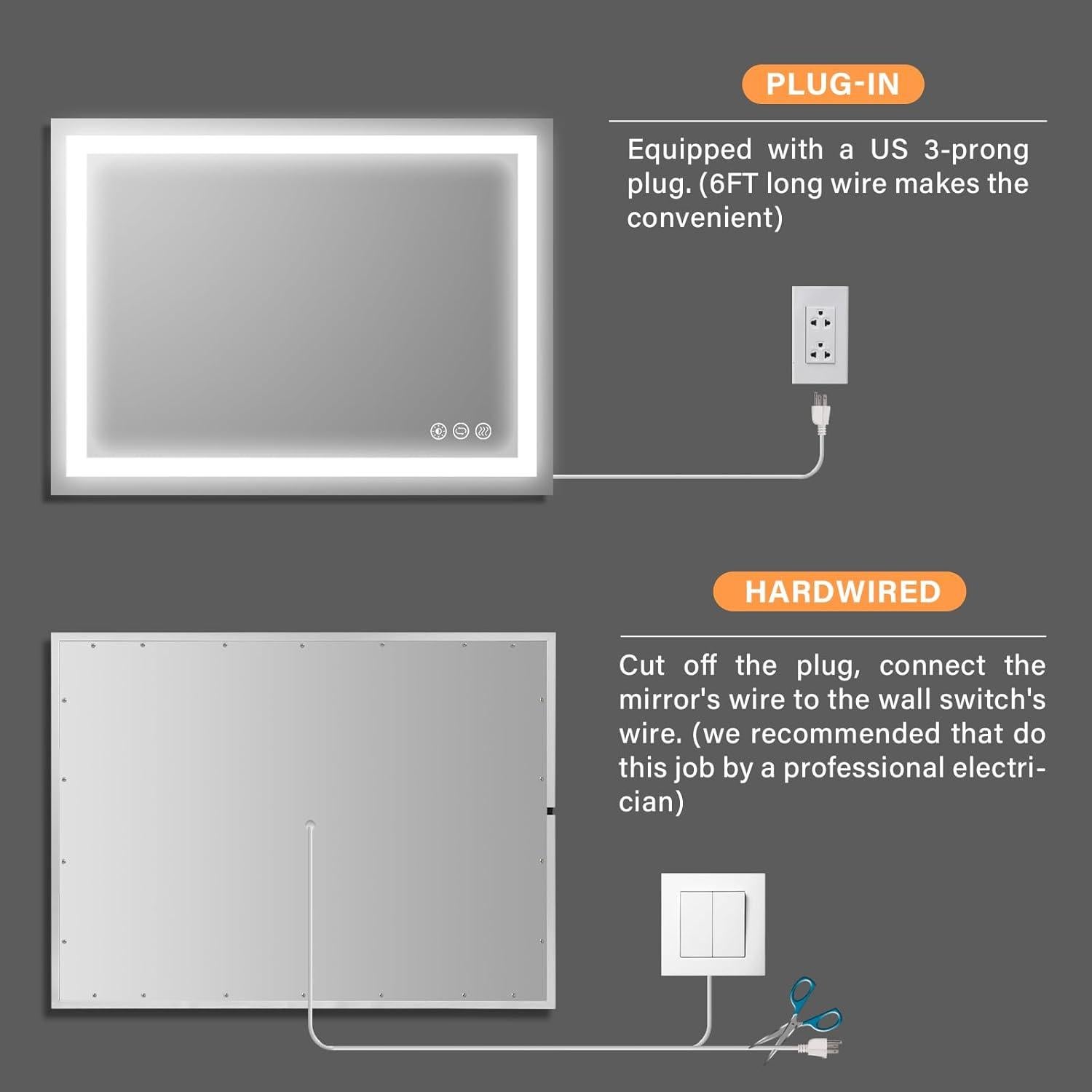 PLUG-IN

Equipped with a US 3-prong plug. (6FT long wire makes the convenient)

HARDWIRED

Cut off the plug, connect the mirror's wire to the wall switch's wire. (we recommended that do this job by a professional electrician)