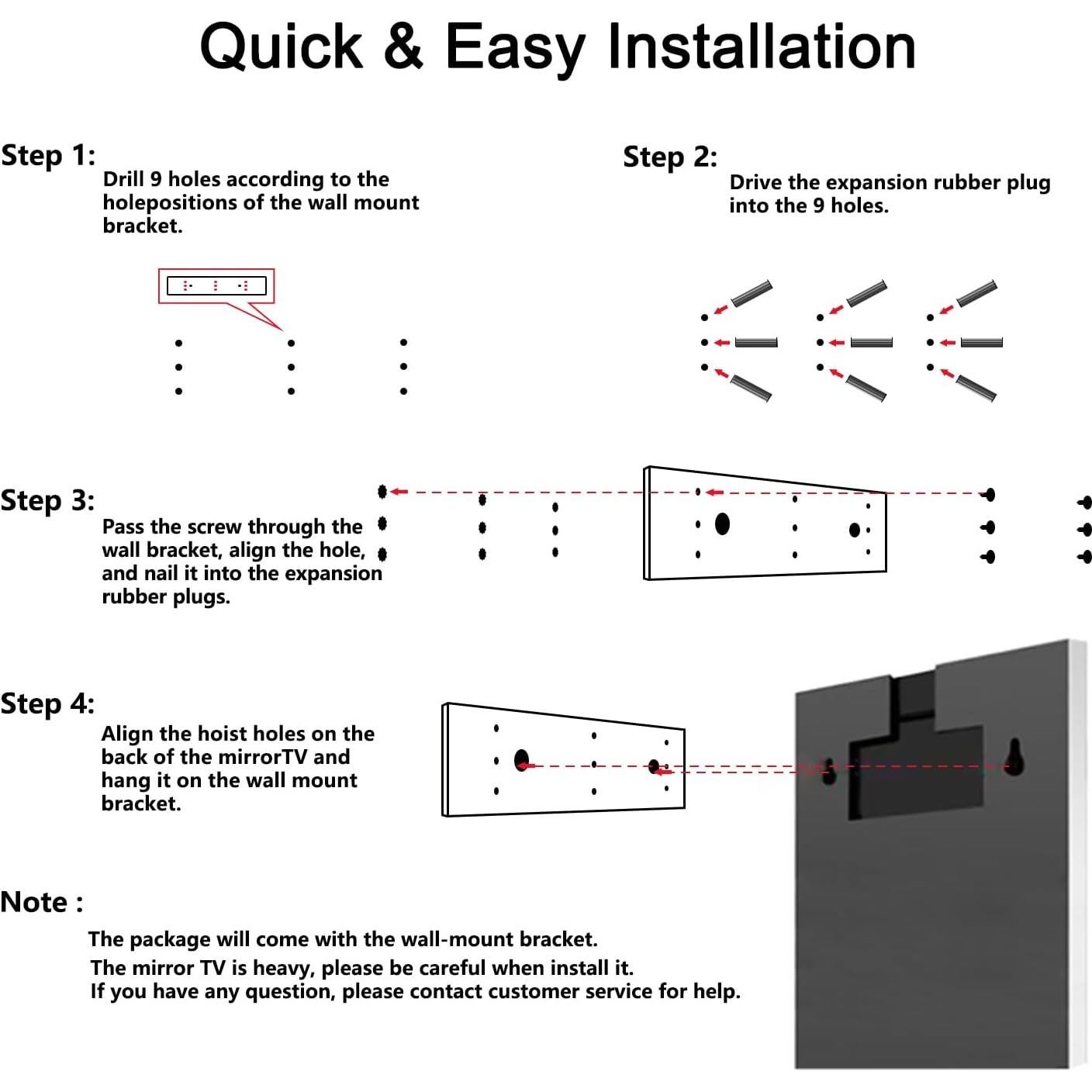 Quick & Easy Installation

Step 1:
Drill 9 holes according to the holepositions of the wall mount bracket.

Step 2:
Drive the expansion rubber plug into the 9 holes.

Step 3:
Pass the screw through the wall bracket, align the hole, and nail it into the expansion rubber plugs.

Step 4:
Align the hoist holes on the back of the mirrorTV and hang it on the wall mount bracket.

Note :
The package will come with the wall-mount bracket.
The mirror TV is heavy, please be careful when install it.
If you have any question, please contact customer service for help.