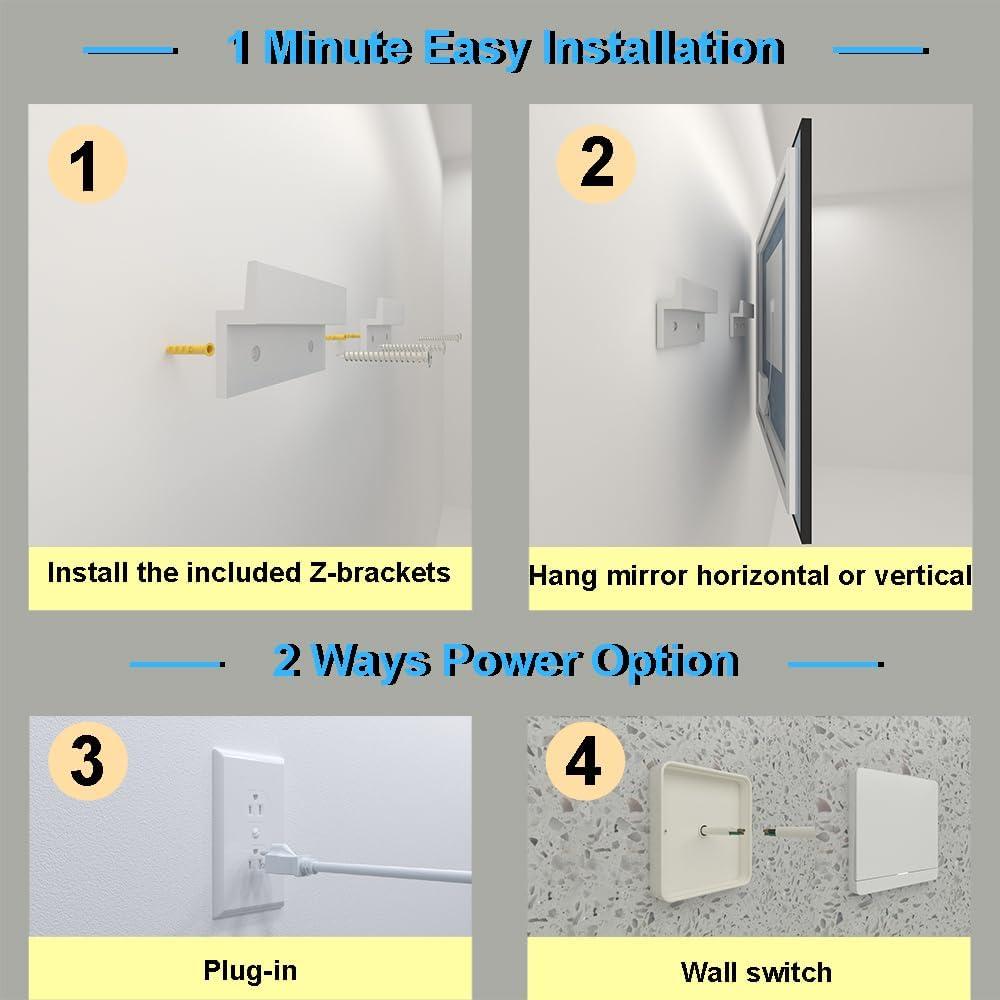 1 Minute Easy Installation

1

Install the included Z-brackets

2

Hang mirror horizontal or vertical

2 Ways Power Option

3

Plug-in

4

Wall switch