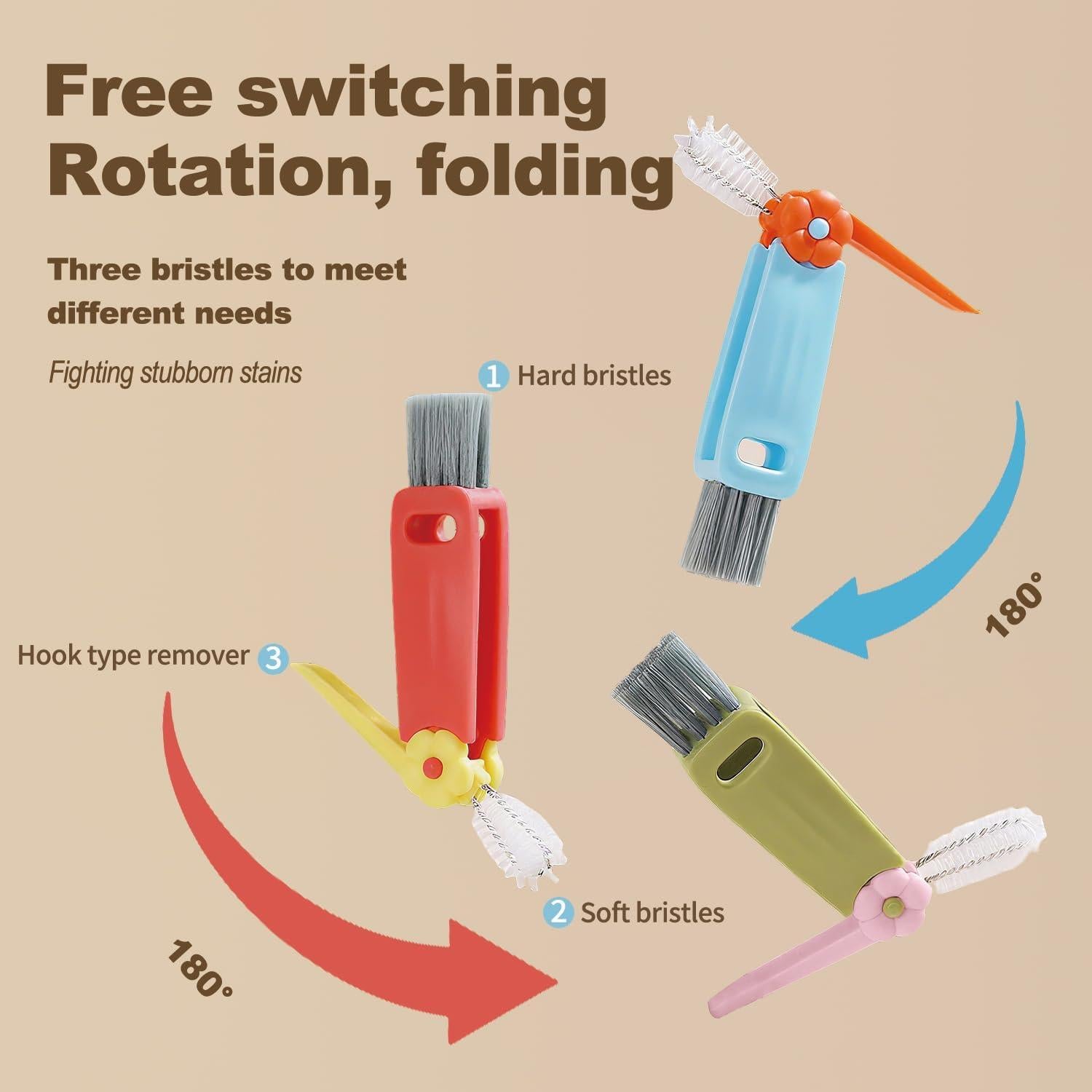 Free switching
Rotation, folding

Three bristles to meet different needs

Fighting stubborn stains

1 Hard bristles

180°

Hook type remover 3

2 Soft bristles

180°