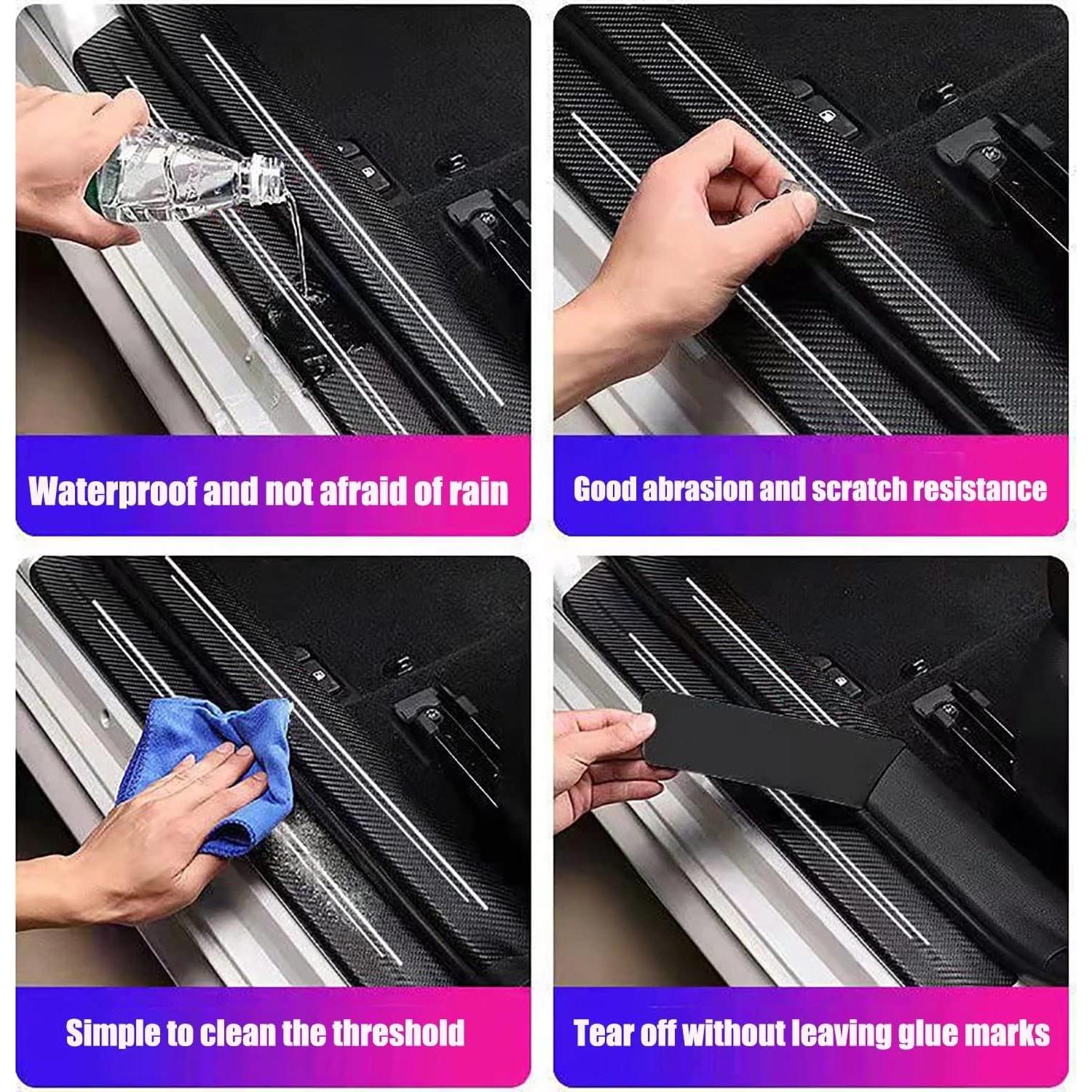 Waterproof and not afraid of rain

Good abrasion and scratch resistance

Simple to clean the threshold

Tear off without leaving glue marks