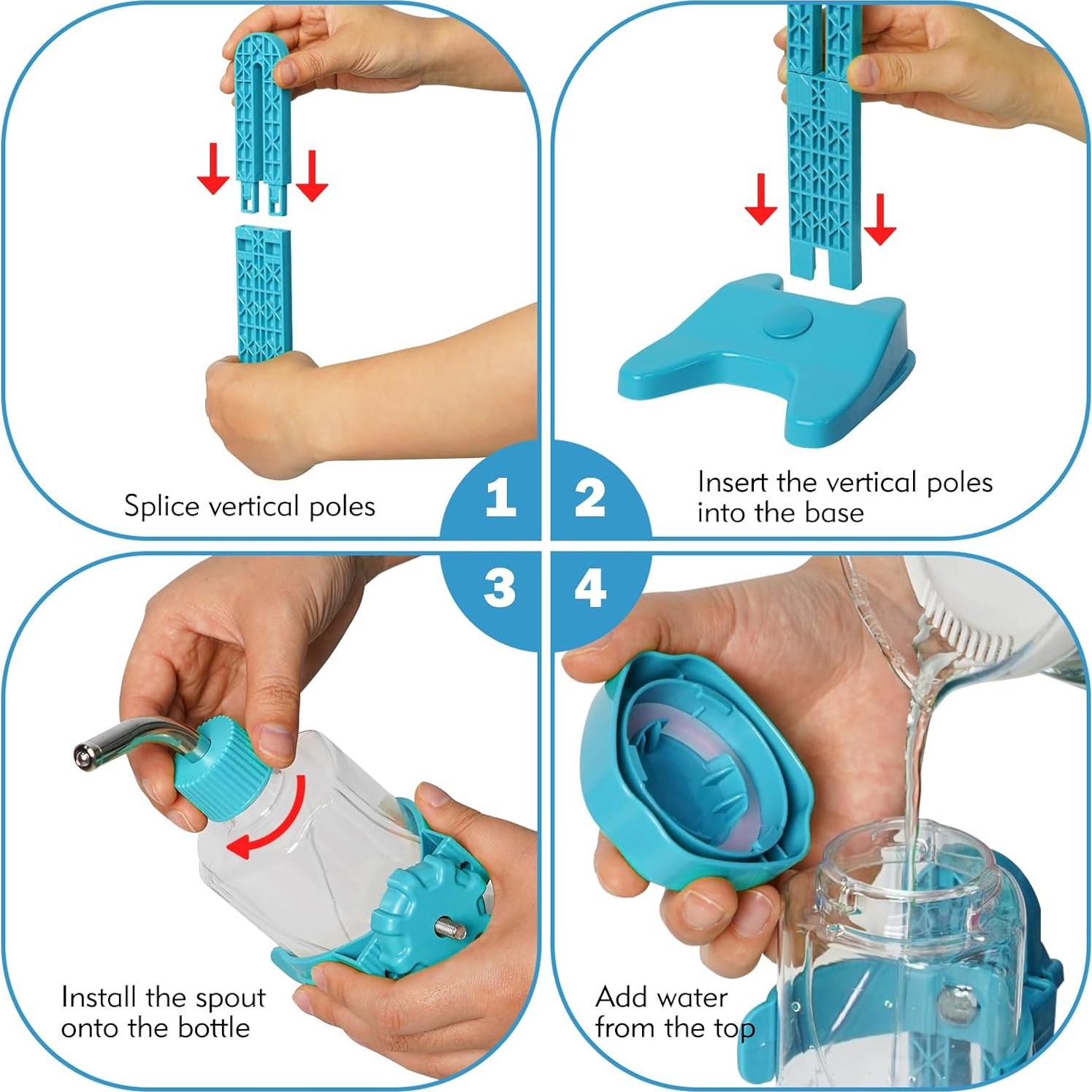 Splice vertical poles

1

2

Insert the vertical poles into the base

3

4

Install the spout onto the bottle

Add water from the top