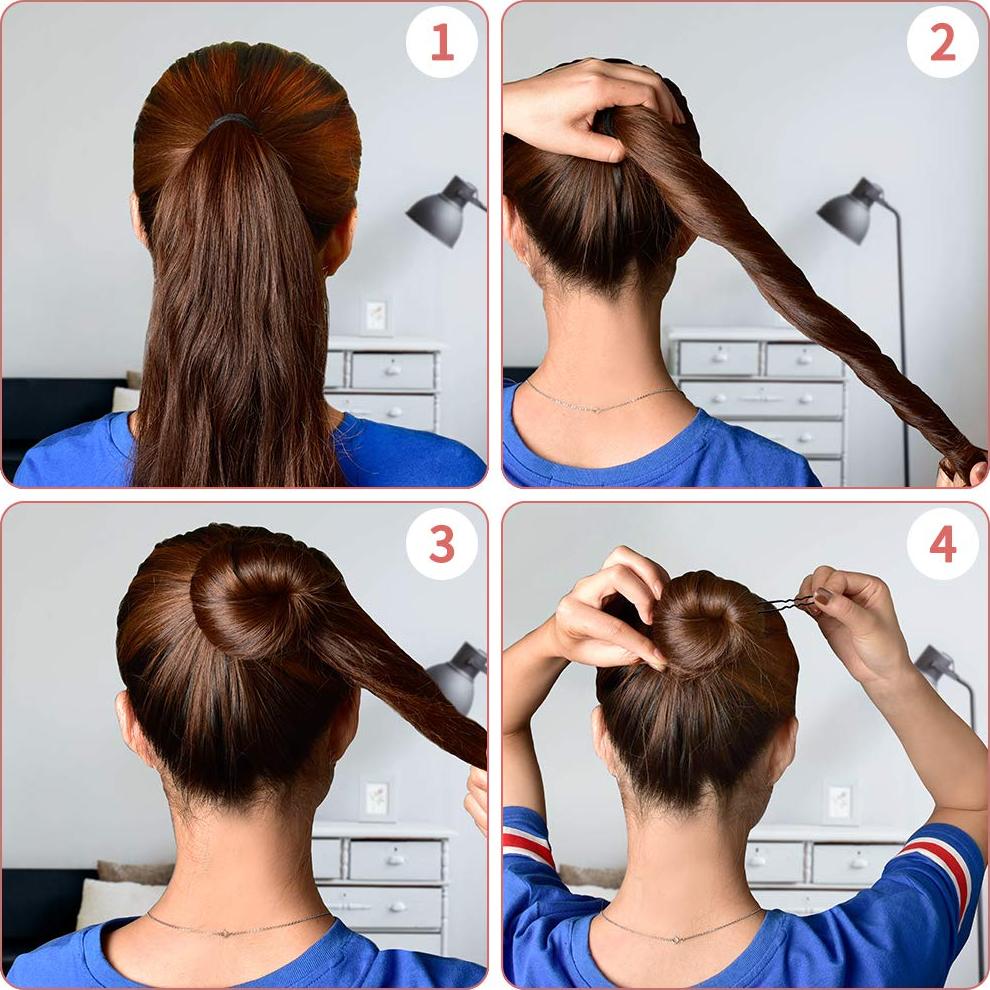 1

2

3

4