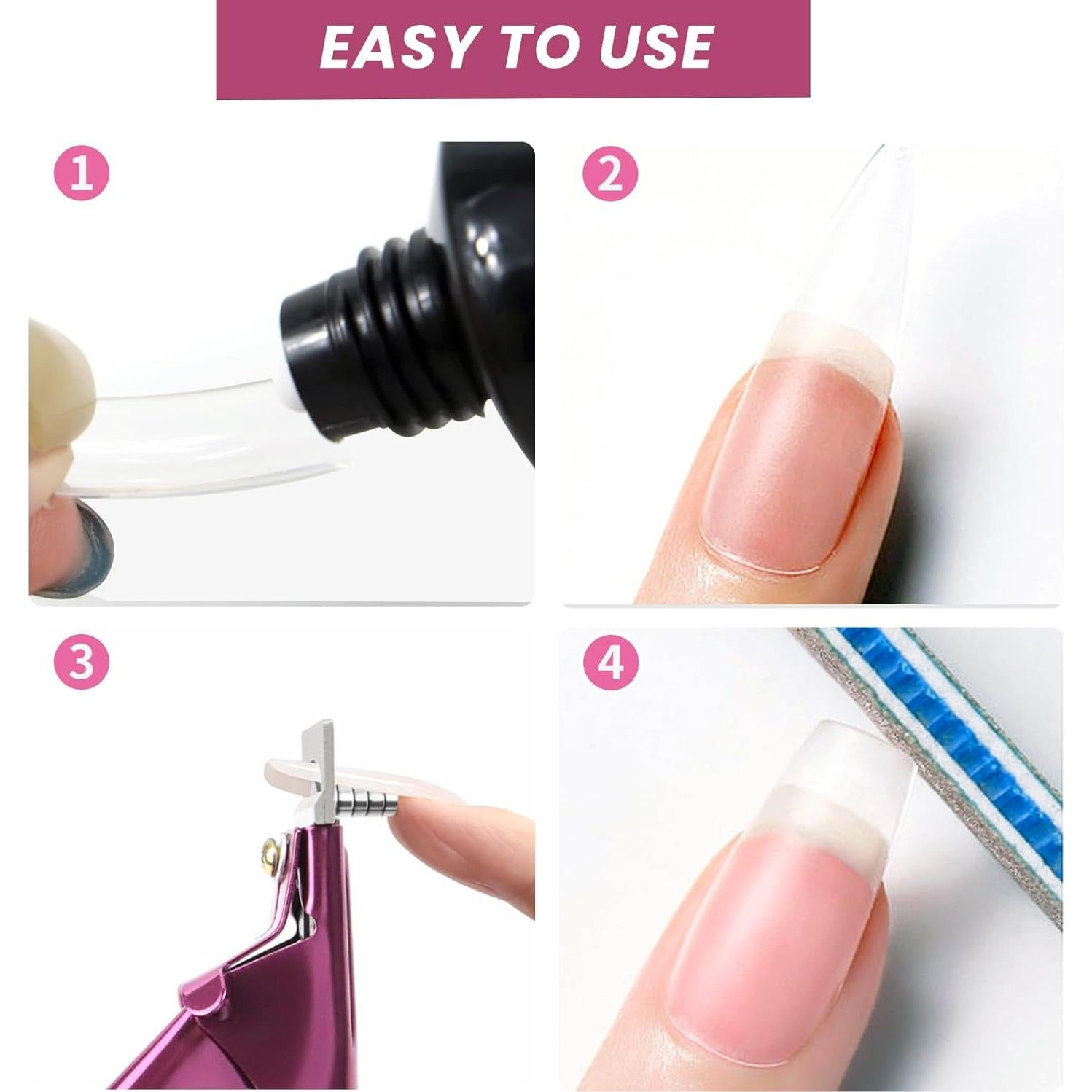 EASY TO USE

1

2

3

4