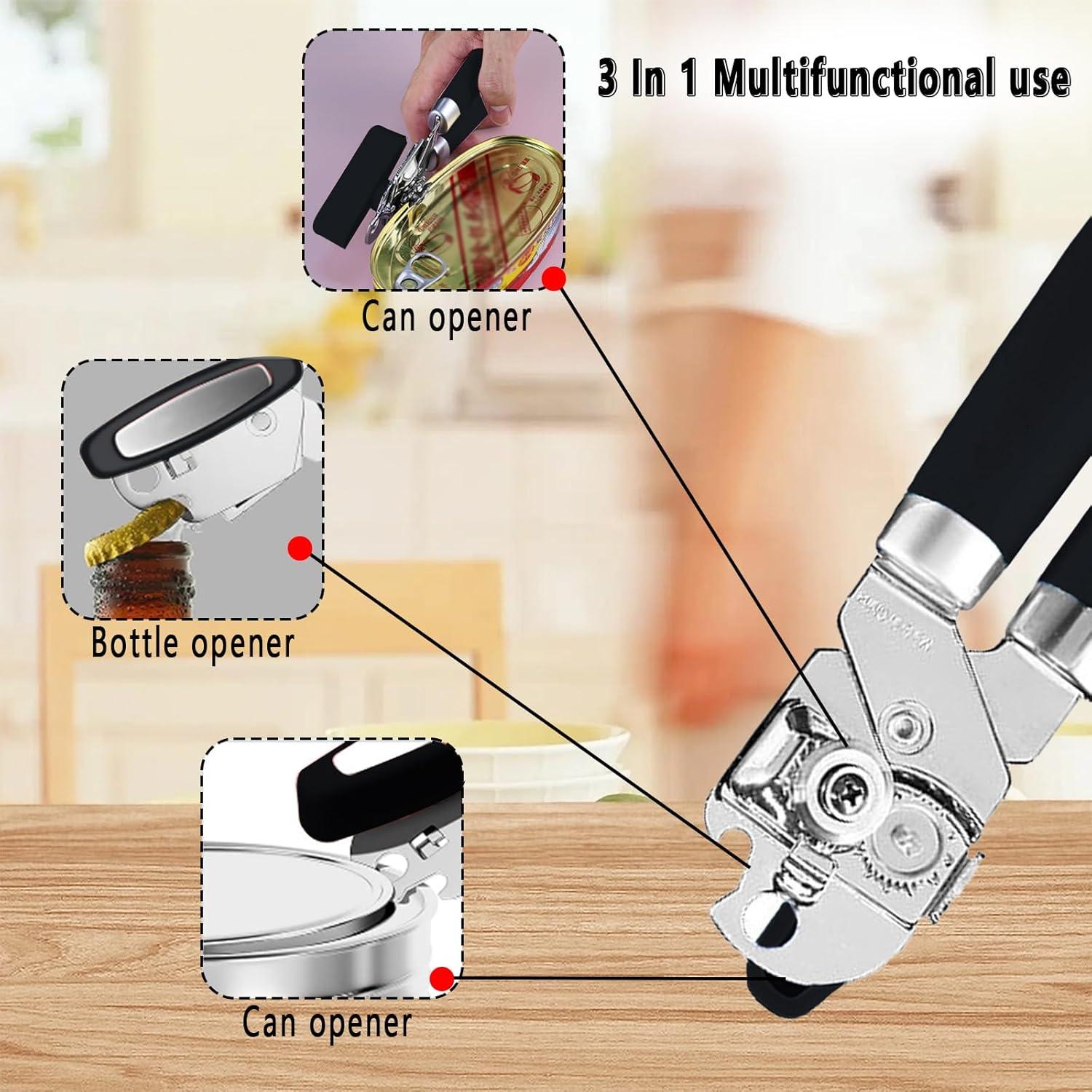 3 In 1 Multifunctional use

Can opener

Bottle opener

Can opener