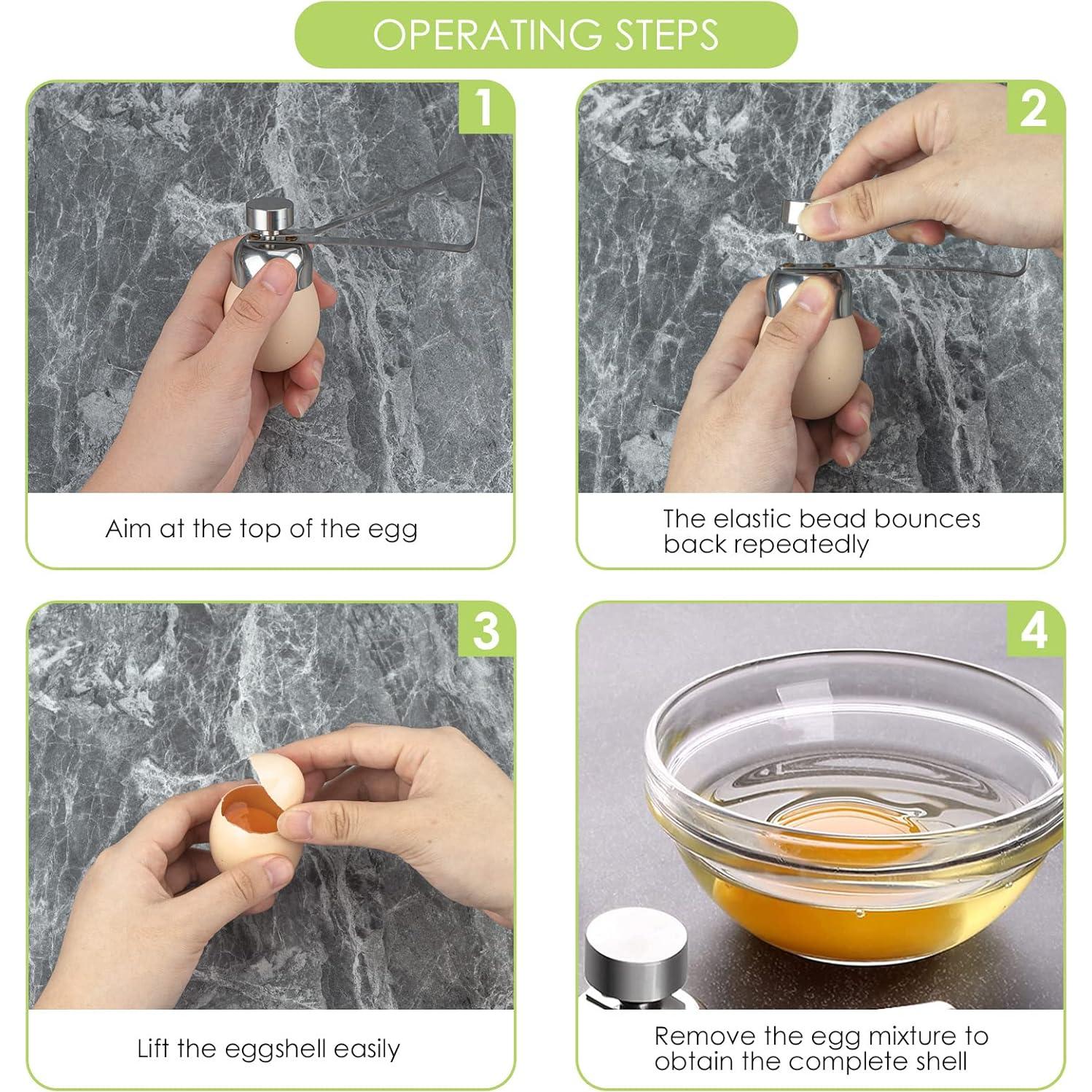 OPERATING STEPS

1

Aim at the top of the egg

2

The elastic bead bounces back repeatedly

3

Lift the eggshell easily

4

Remove the egg mixture to obtain the complete shell