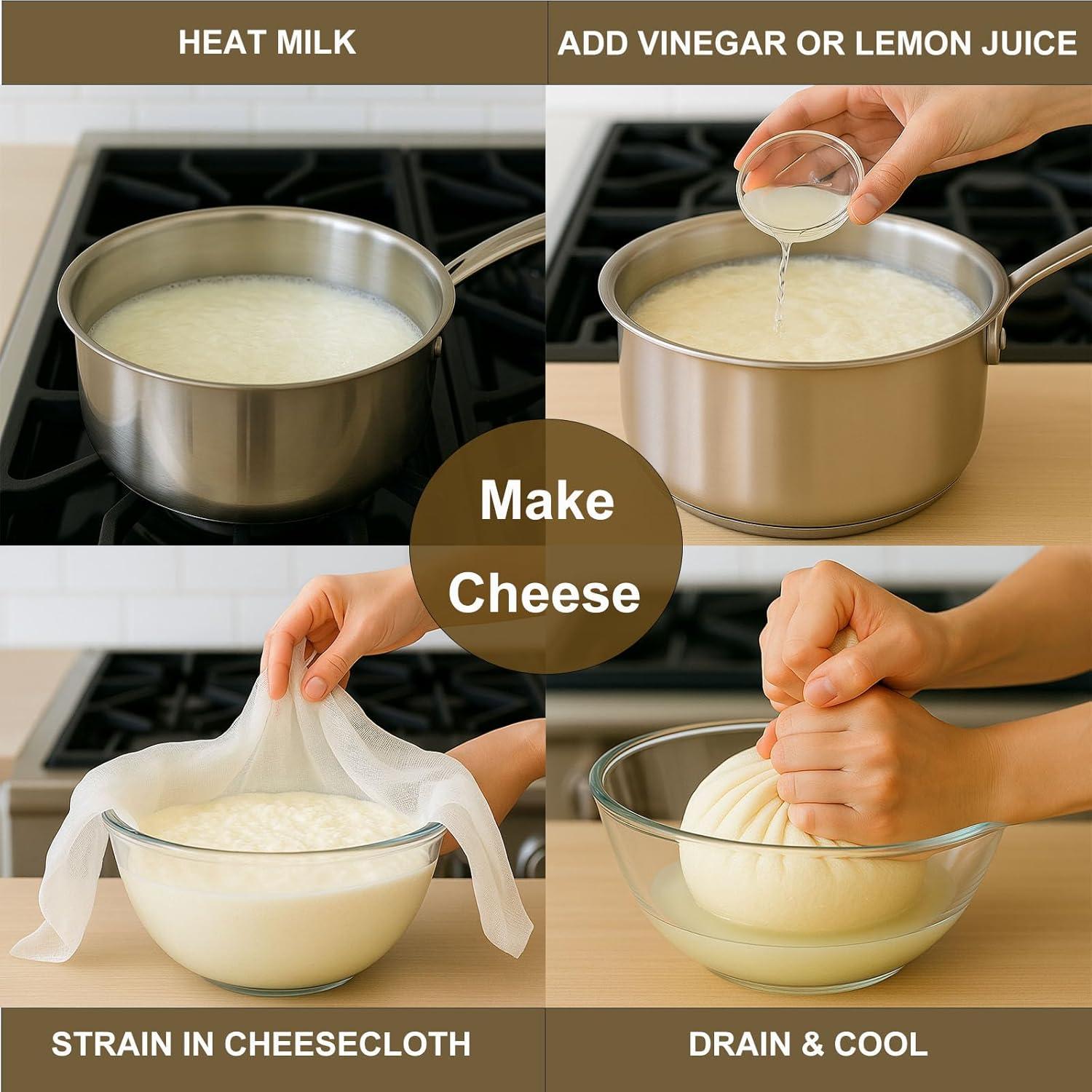 HEAT MILK

ADD VINEGAR OR LEMON JUICE

Make Cheese

STRAIN IN CHEESECLOTH

DRAIN & COOL