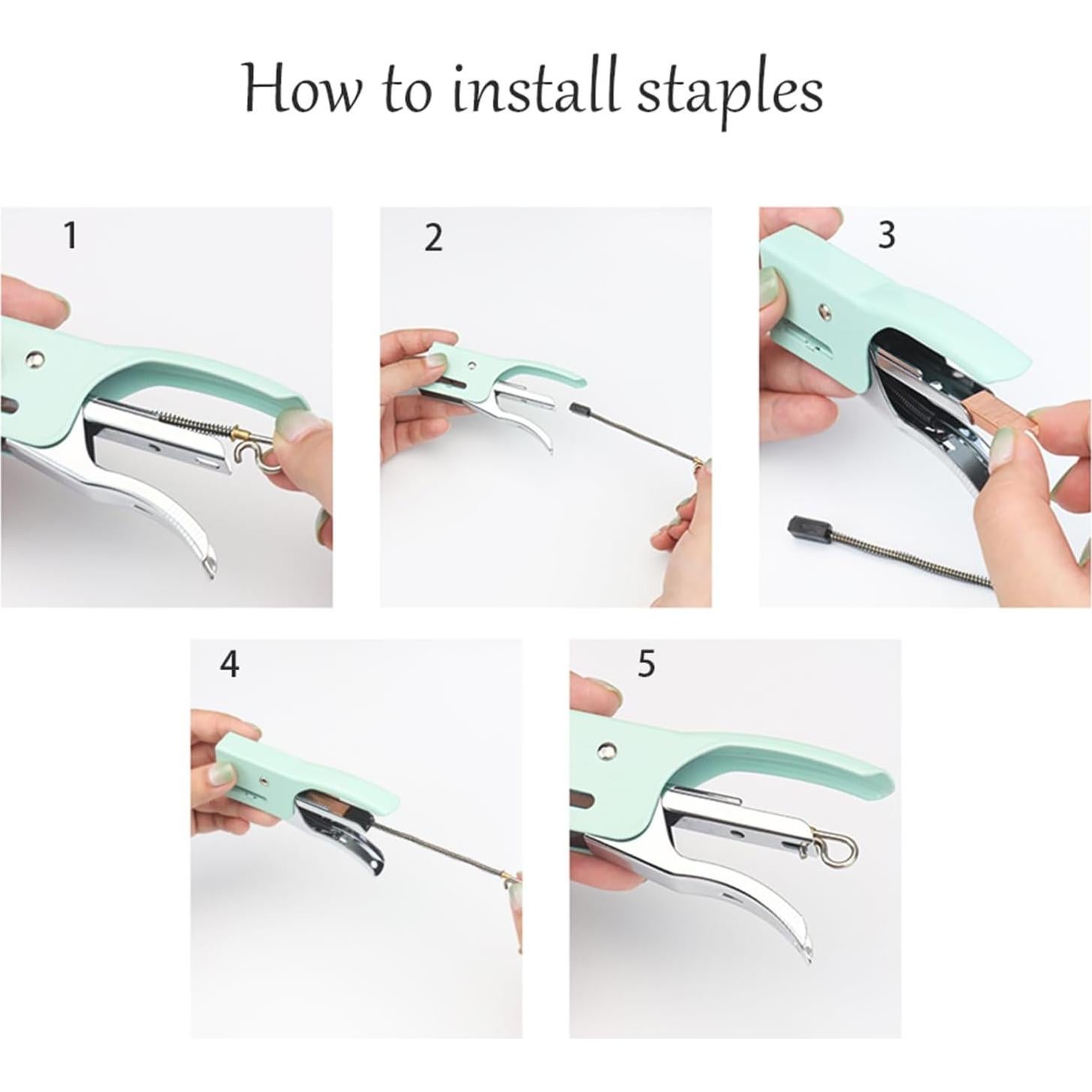 How to install staples

1

2

3

4

5