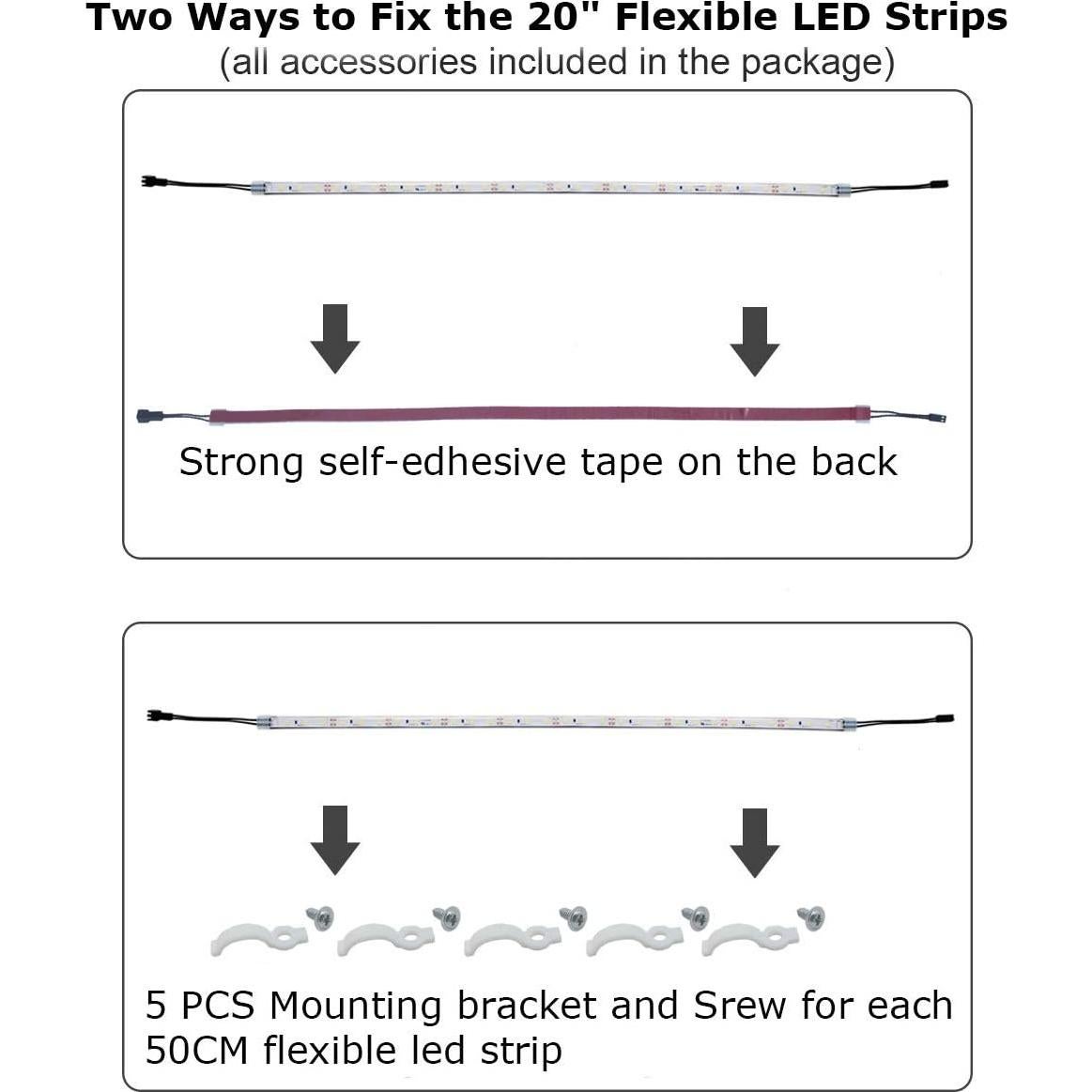 Two Ways to Fix the 20" Flexible LED Strips
(all accessories included in the package)

Strong self-edhesive tape on the back

5 PCS Mounting bracket and Srew for each 50CM flexible led strip