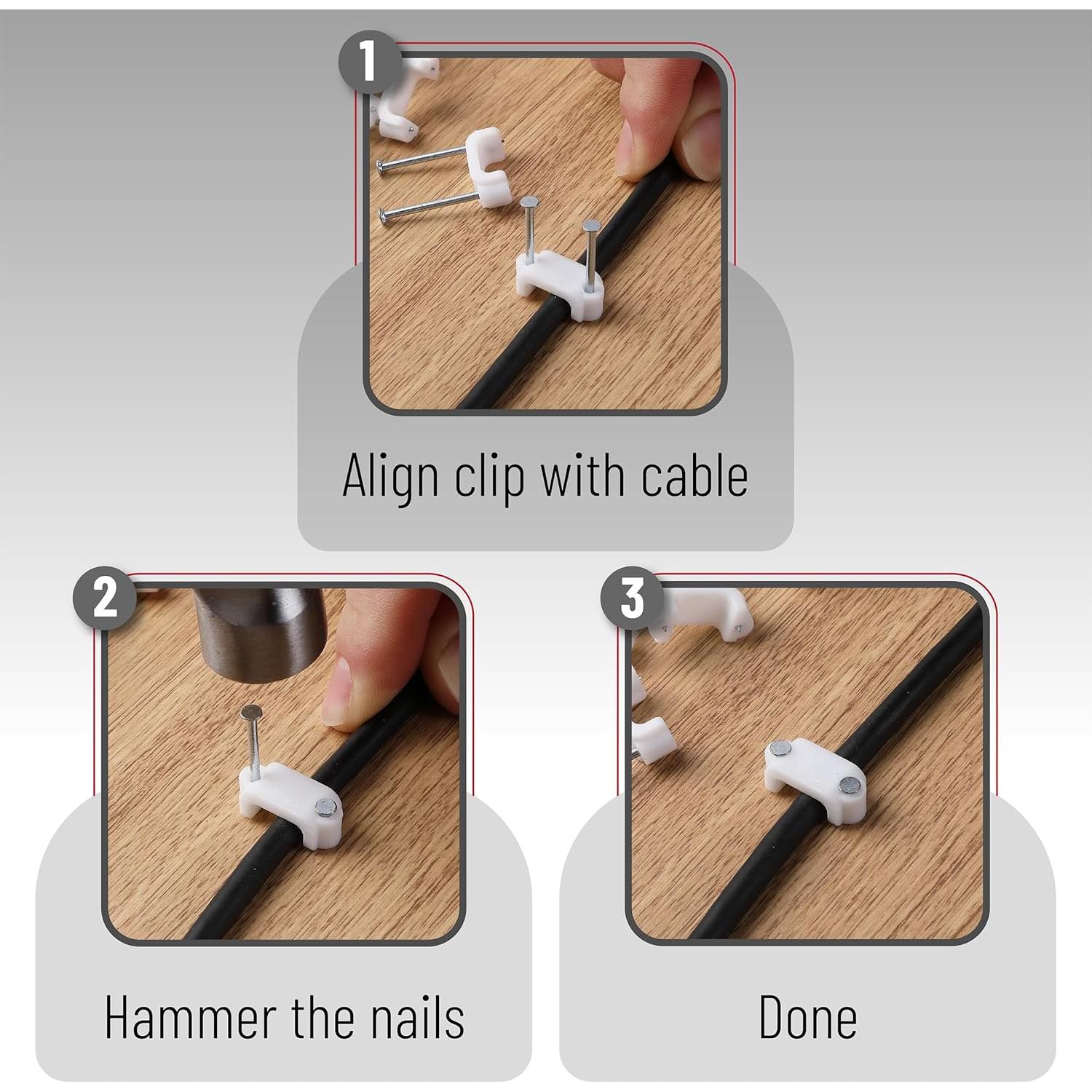 1

Align clip with cable

2

Hammer the nails

3

Done