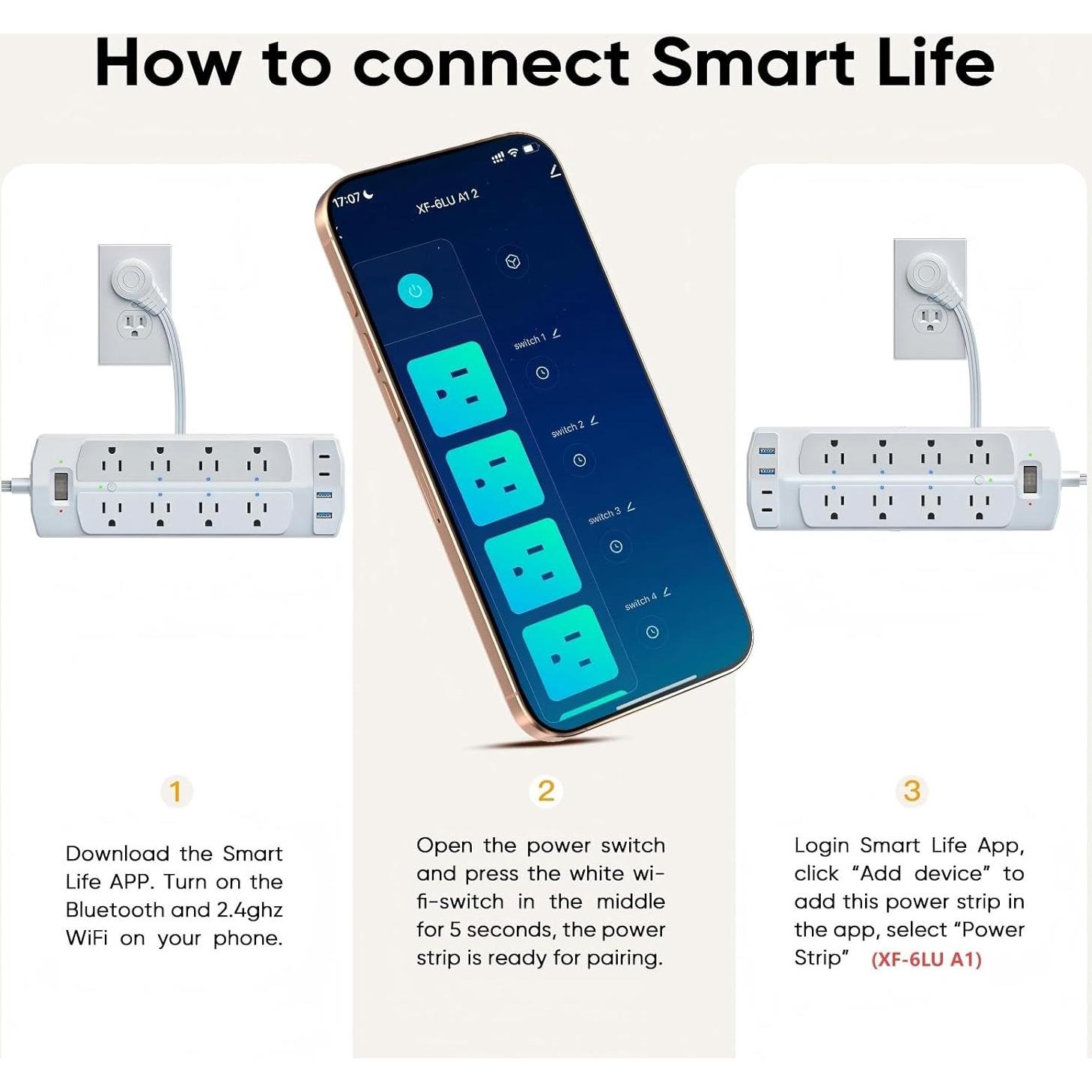 How to connect Smart Life

17:07

XF-6LU A1 2

switch 1

switch 2

switch 3

switch 4

1

Download the Smart Life APP. Turn on the Bluetooth and 2.4ghz WiFi on your phone.

2

Open the power switch and press the white wi-fi-switch in the middle for 5 seconds, the power strip is ready for pairing.

3

Login Smart Life App, click "Add device" to add this power strip in the app, select "Power Strip" (XF-6LU A1)