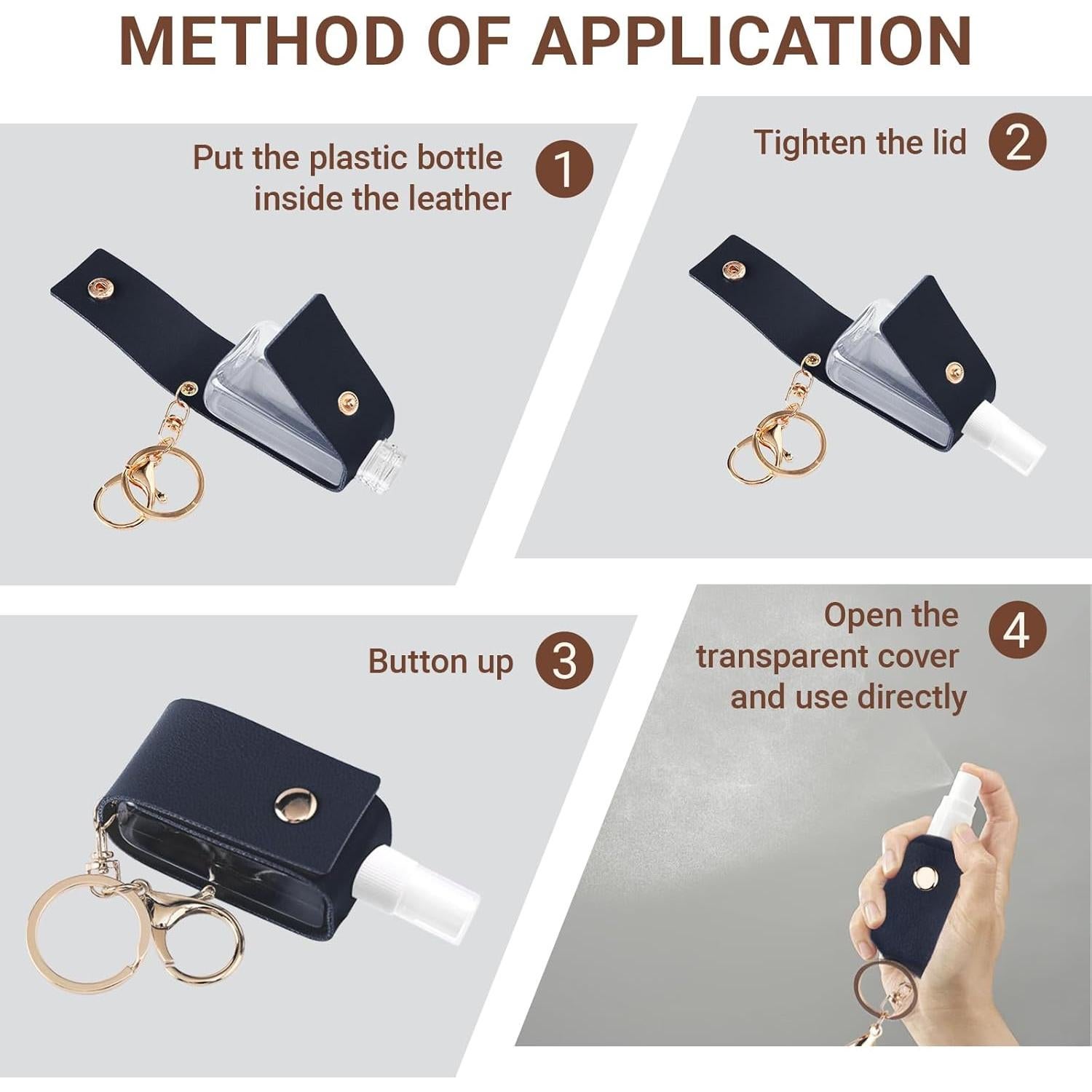 METHOD OF APPLICATION

Put the plastic bottle inside the leather 1

Tighten the lid 2

Button up 3

Open the transparent cover and use directly 4