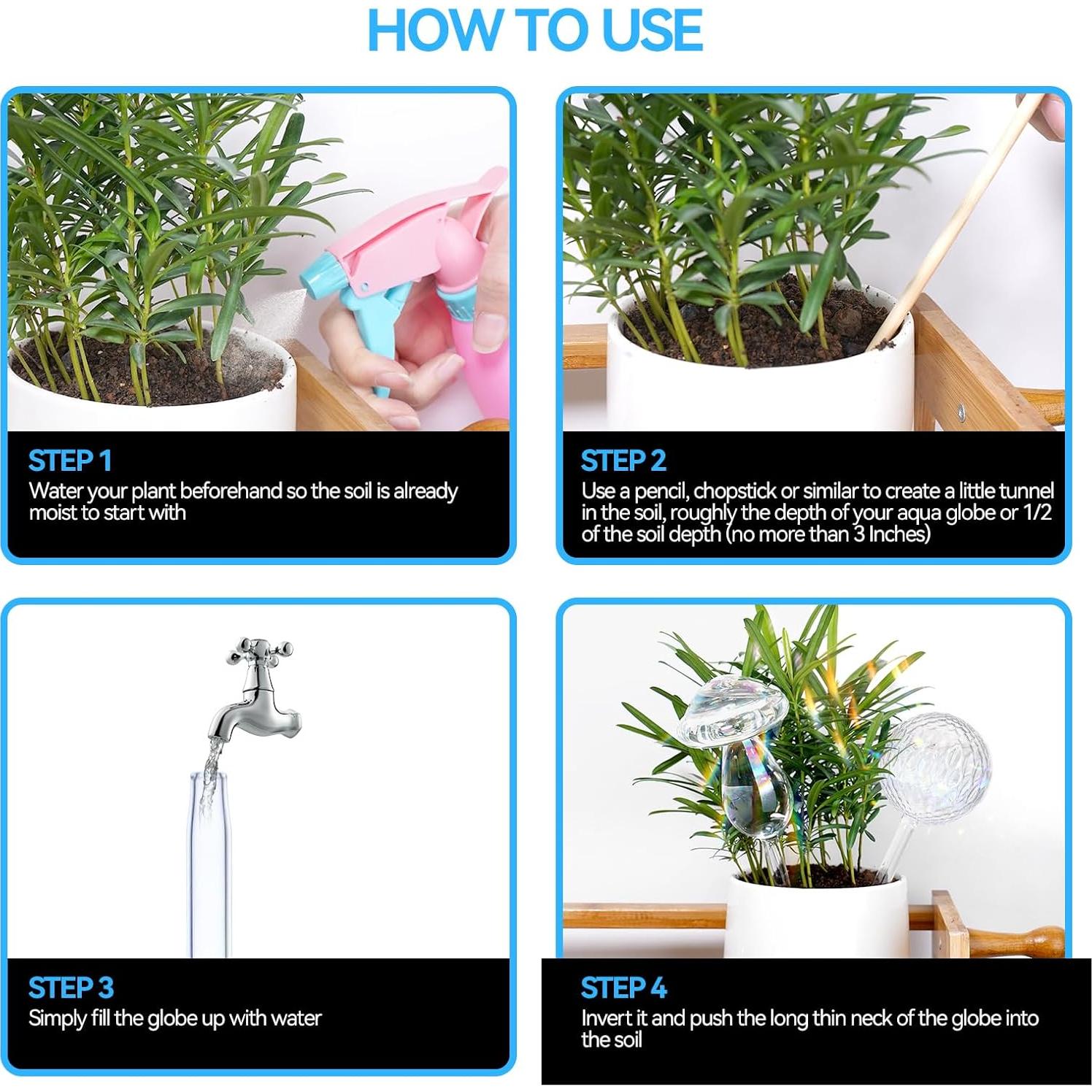 HOW TO USE

STEP 1
Water your plant beforehand so the soil is already moist to start with

STEP 2
Use a pencil, chopstick or similar to create a little tunnel in the soil, roughly the depth of your aqua globe or 1/2 of the soil depth (no more than 3 Inches)

STEP 3
Simply fill the globe up with water

STEP 4
Invert it and push the long thin neck of the globe into the soil